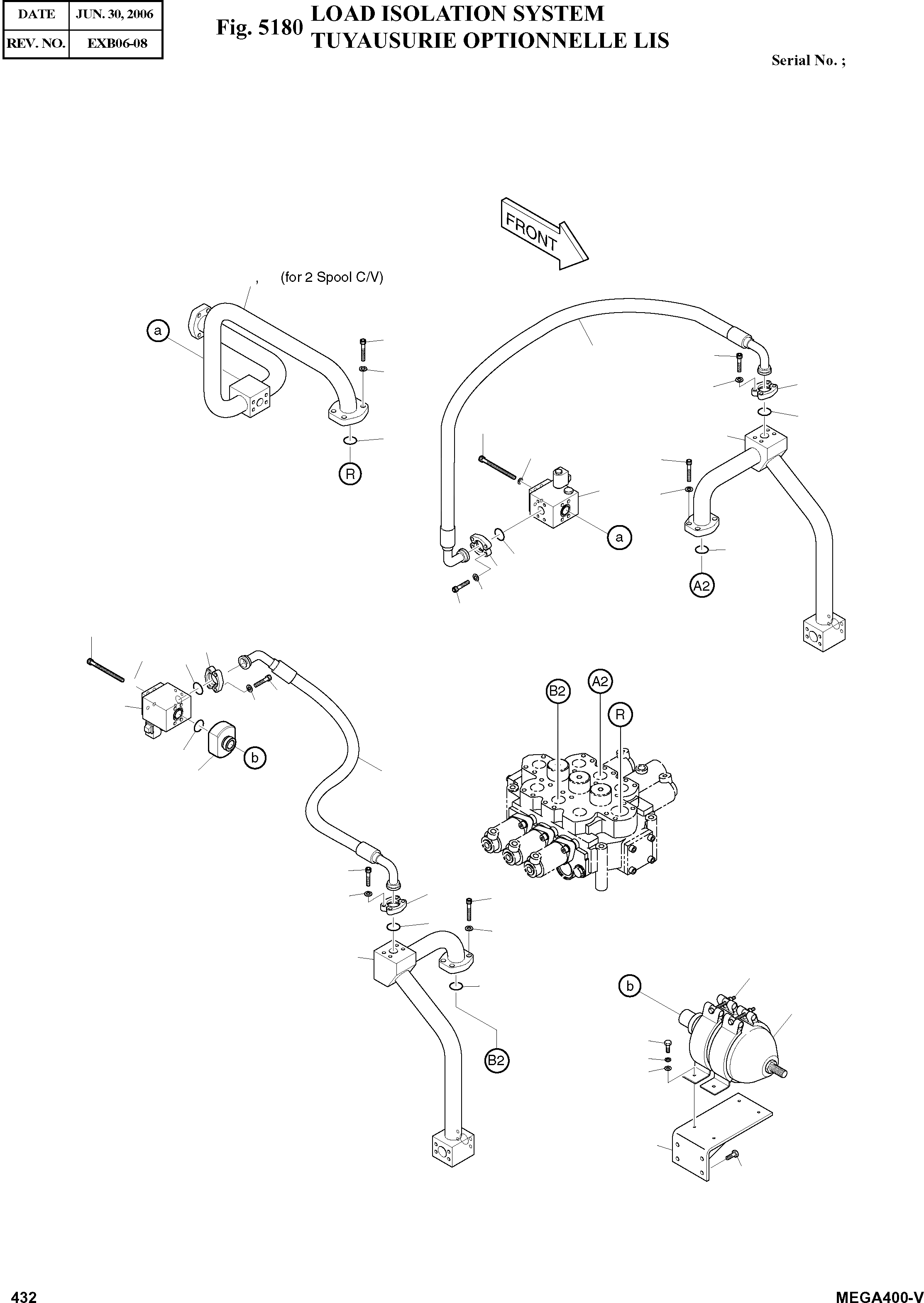 | DATE | JUN. 30, 2006 |
|---|---|
| REV. NO. | EXB06-08 |

Fig. 5180 LOAD ISOLATION SYSTEM
TUYAUSURIE OPTIONNELLE LIS

Serial No. ;

FRONT

, (for 2 Spool C/V)

a

R

a

A2

B2

A2

R

b

b

B2

432

MEGA400-V