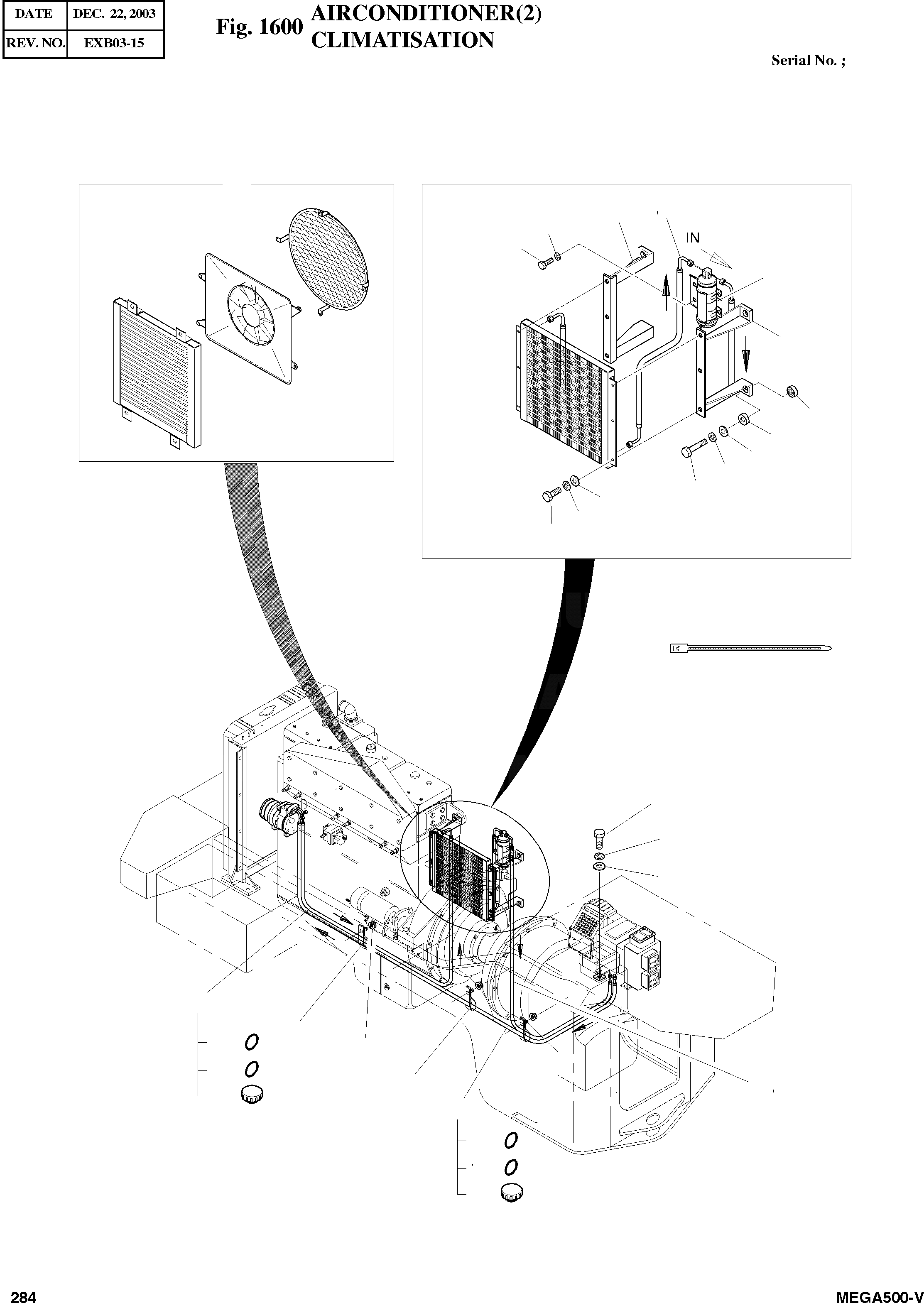 | DATE | DEC. 22, 2003 |
|---|---|
| REV. NO. | EXB03-15 |

Fig. 1600 AIRCONDITIONER(2) CLIMATISATION

Serial No. ;

IN

284

MEGA500-V