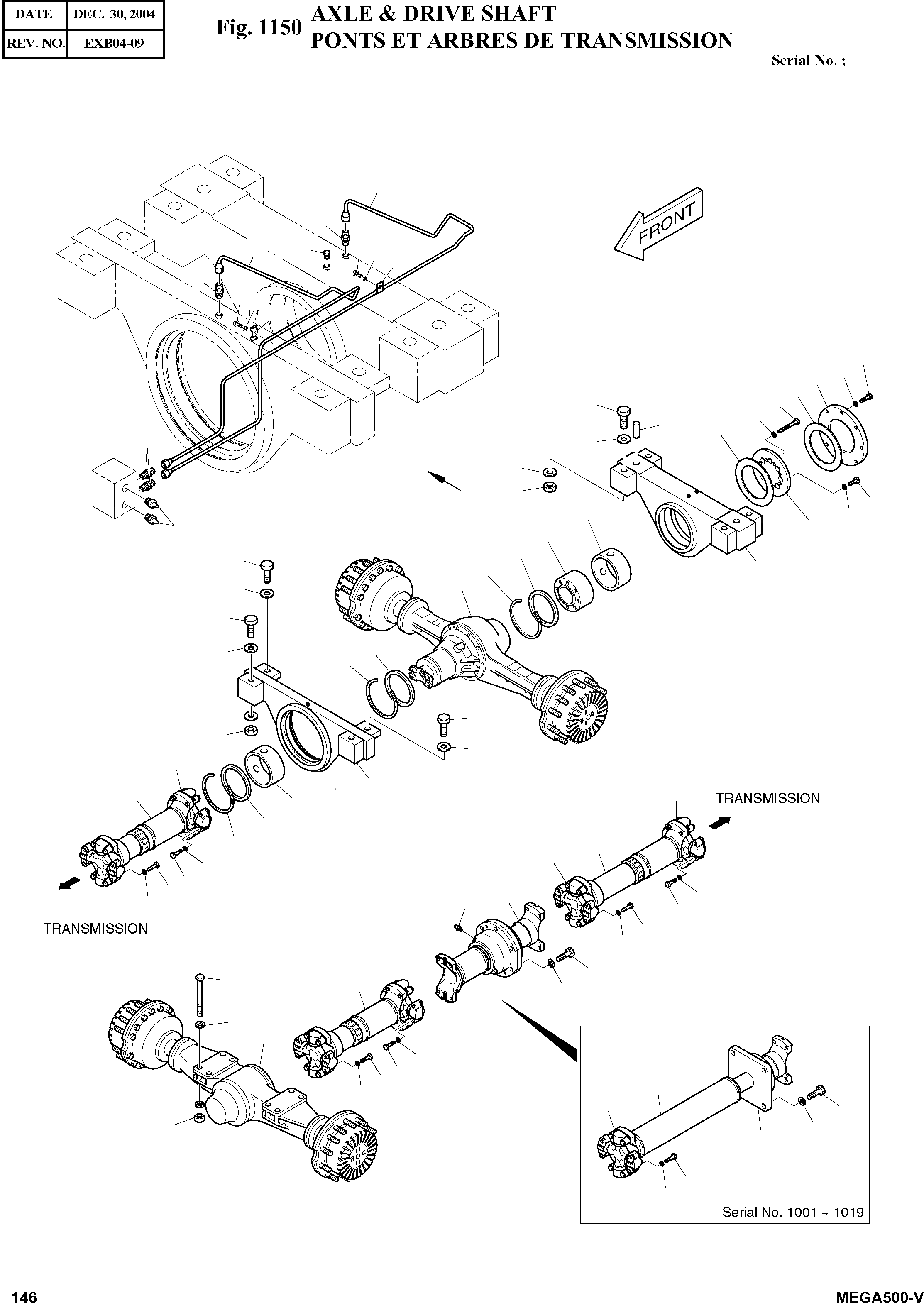 | DATE | DEC. 30, 2004 |
|---|---|
| REV. NO. | EXB04-09 |

Fig. 1150 AXLE & DRIVE SHAFT
PONTS ET ARBRES DE TRANSMISSION

Serial No. ;

FRONT

TRANSMISSION

TRANSMISSION

Serial No. 1001 ~ 1019

146

MEGA500-V