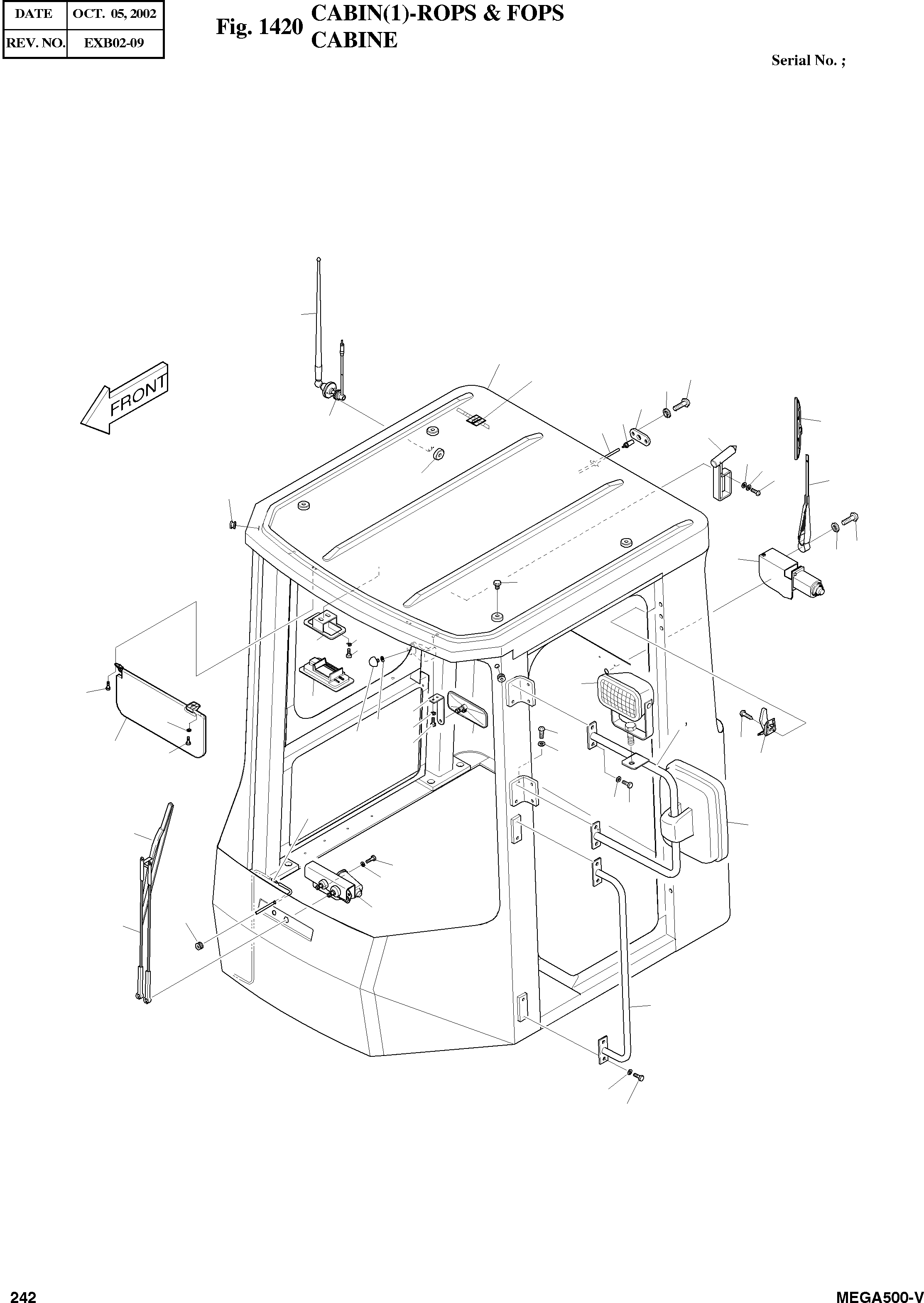 | DATE | OCT. 05, 2002 |
|---|---|
| REV. NO. | EXB02-09 |

Fig. 1420 CABIN(1)-ROPS & FOPS
CABINE

Serial No. ;

FRONT

242

MEGA500-V