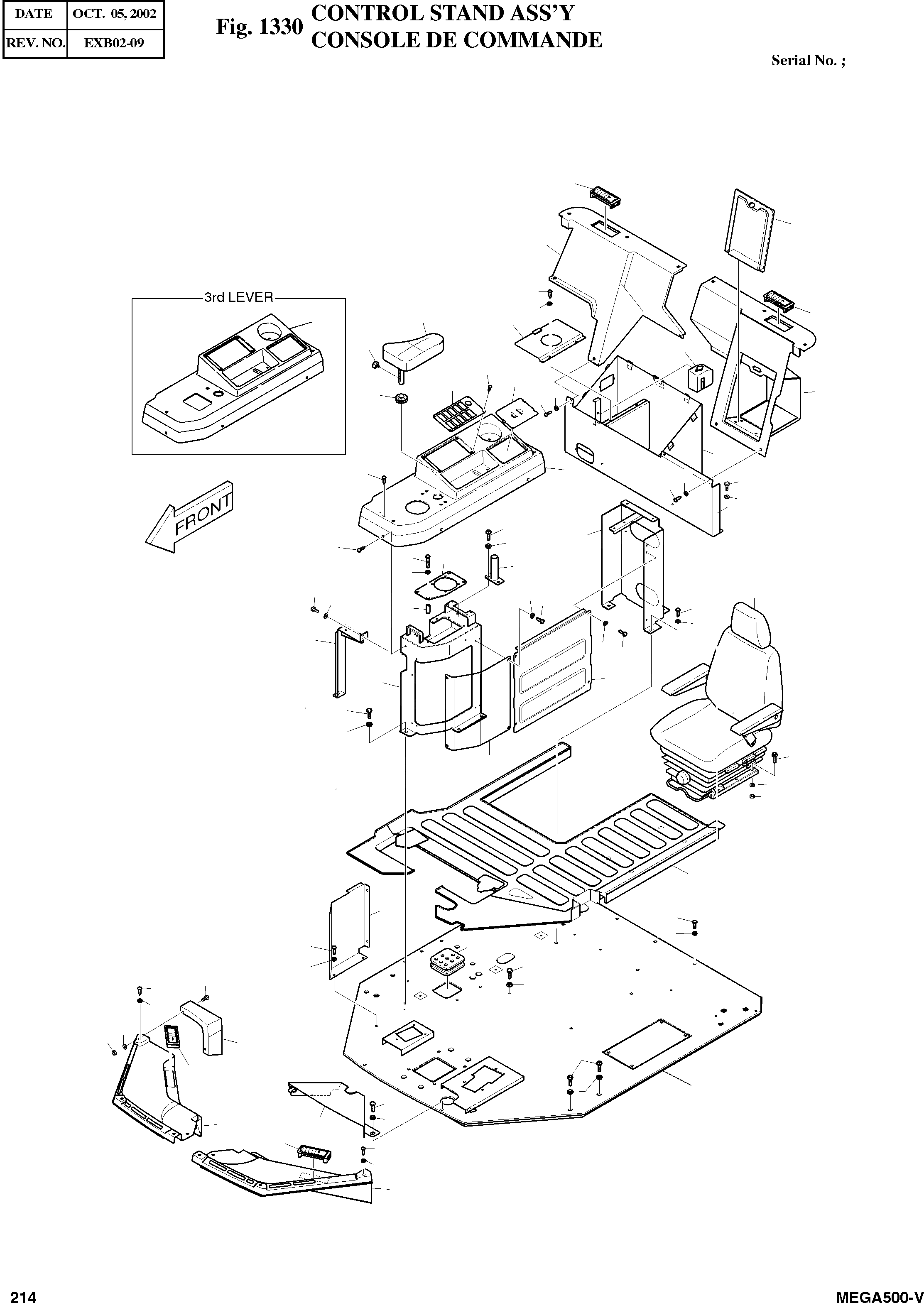 | DATE | OCT. 05, 2002 |
|---|---|
| REV. NO. | EXB02-09 |

Fig. 1330 CONTROL STAND ASS'Y
CONSOLE DE COMMANDE

Serial No. ;

3rd LEVER

FRONT

214

MEGA500-V