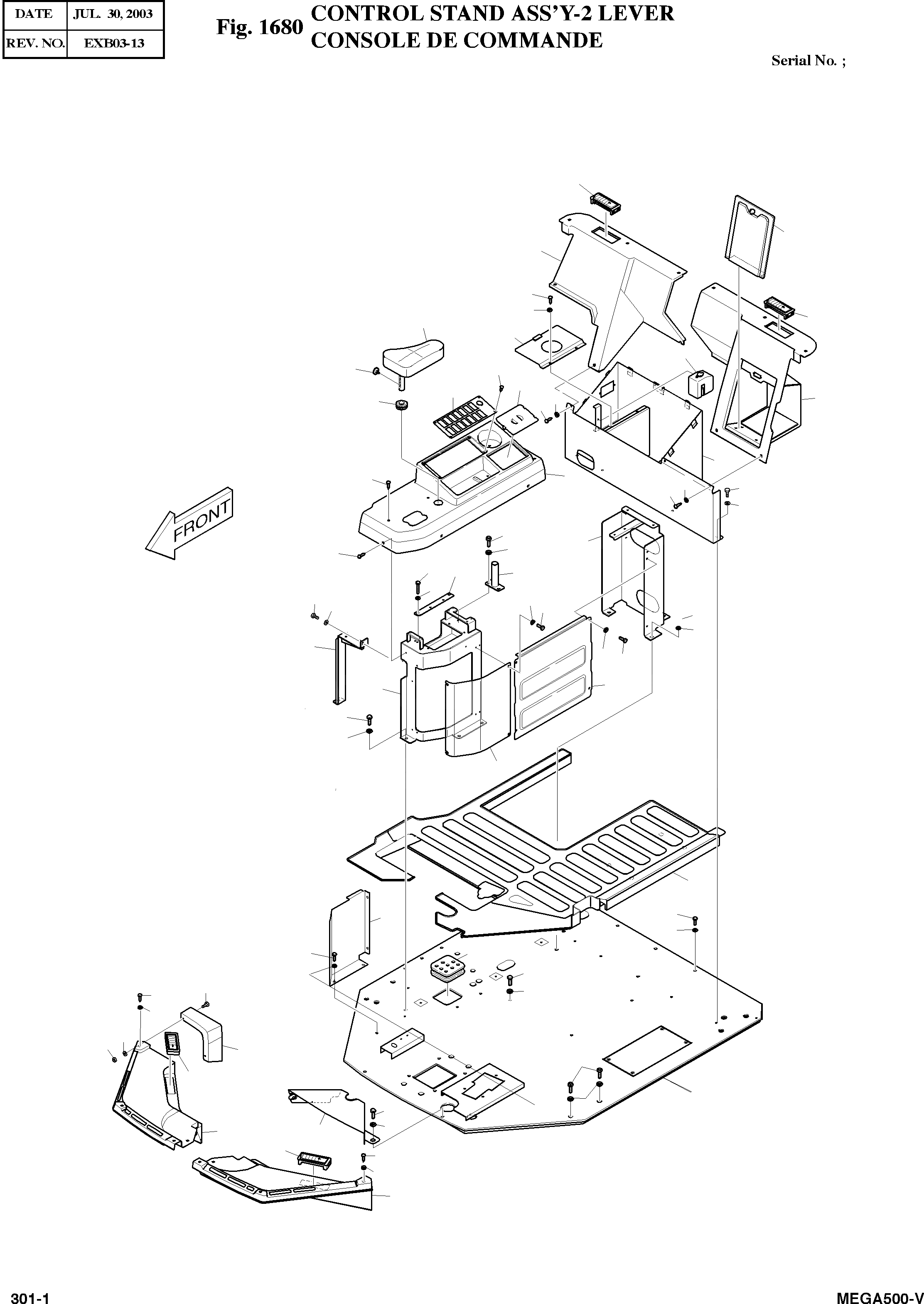 | DATE | JUL. 30, 2003 |
|---|---|
| REV. NO. | EXB03-13 |

Fig. 1680 CONTROL STAND ASS'Y-2 LEVER
CONSOLE DE COMMANDE

Serial No. ;

FRONT

301-1

MEGA500-V