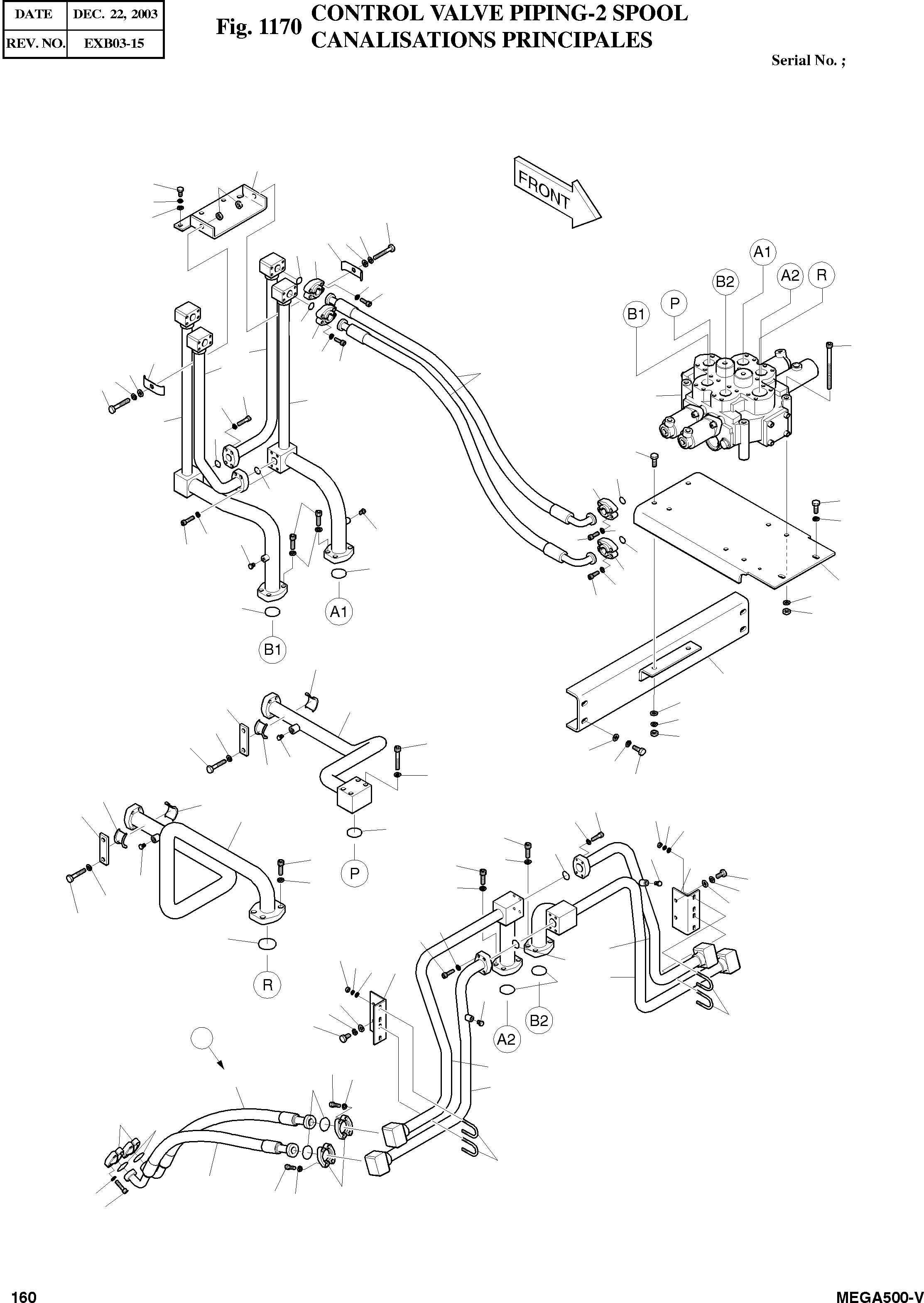 | DATE | DEC. 22, 2003 |
|---|---|
| REV. NO. | EXB03-15 |

Fig. 1170 CONTROL VALVE PIPING-2 SPOOL
CANALISATIONS PRINCIPALES

Serial No. ;

FRONT

A1
B2
A2
R
P
B1

A1
B1

P

R

B2
A2

160

MEGA500-V