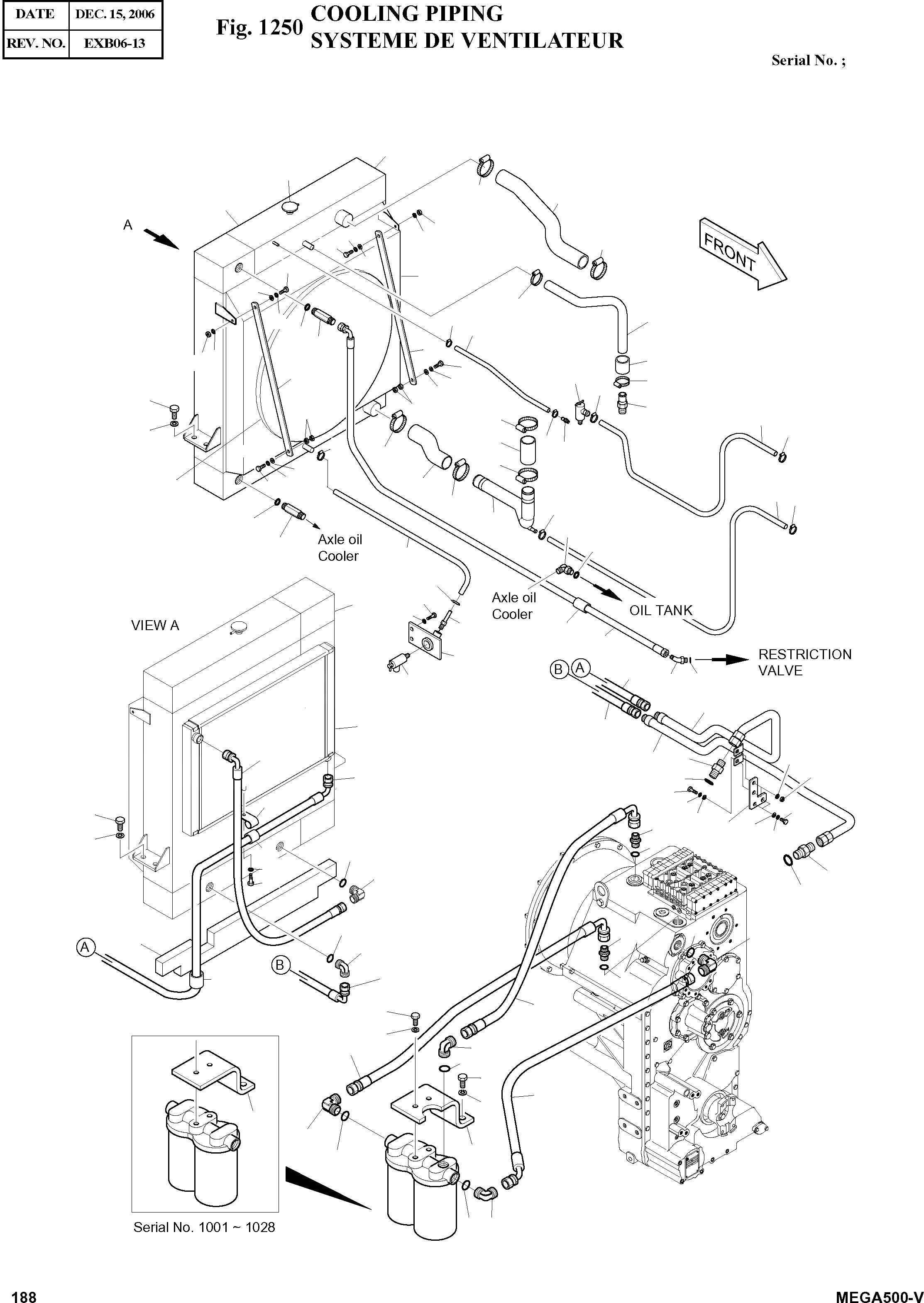 | DATE | DEC. 15, 2006 |
|---|---|
| REV. NO. | EXB06-13 |

Fig. 1250 COOLING PIPING
SYSTEME DE VENTILATEUR

Serial No. ;

A

FRONT

Axle oil Cooler

Axle oil Cooler

OIL TANK

VIEW A

RESTRICTION VALVE

B A

A

B

Serial No. 1001 ~ 1028

188

MEGA500-V