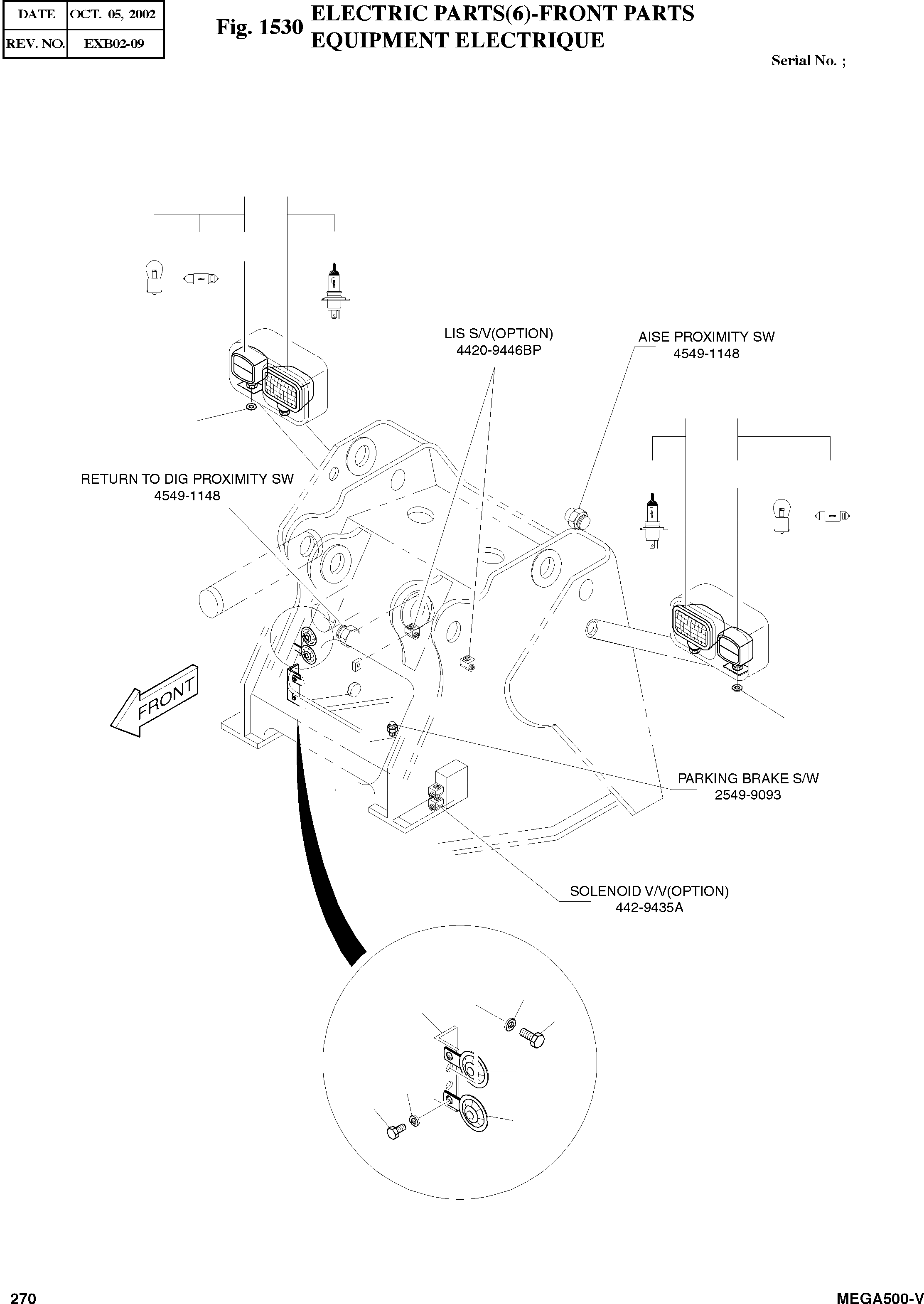 | DATE | OCT. 05, 2002 |
|---|---|
| REV. NO. | EXB02-09 |

Fig. 1530 ELECTRIC PARTS(6)-FRONT PARTS
EQUIPMENT ELECTRIQUE

Serial No. ;

LIS S/V(OPTION)
4420-9446BP

AISE PROXIMITY SW
4549-1148

RETURN TO DIG PROXIMITY SW
4549-1148

FRONT

PARKING BRAKE S/W
2549-9093

SOLENOID V/V(OPTION)
442-9435A

270

MEGA500-V