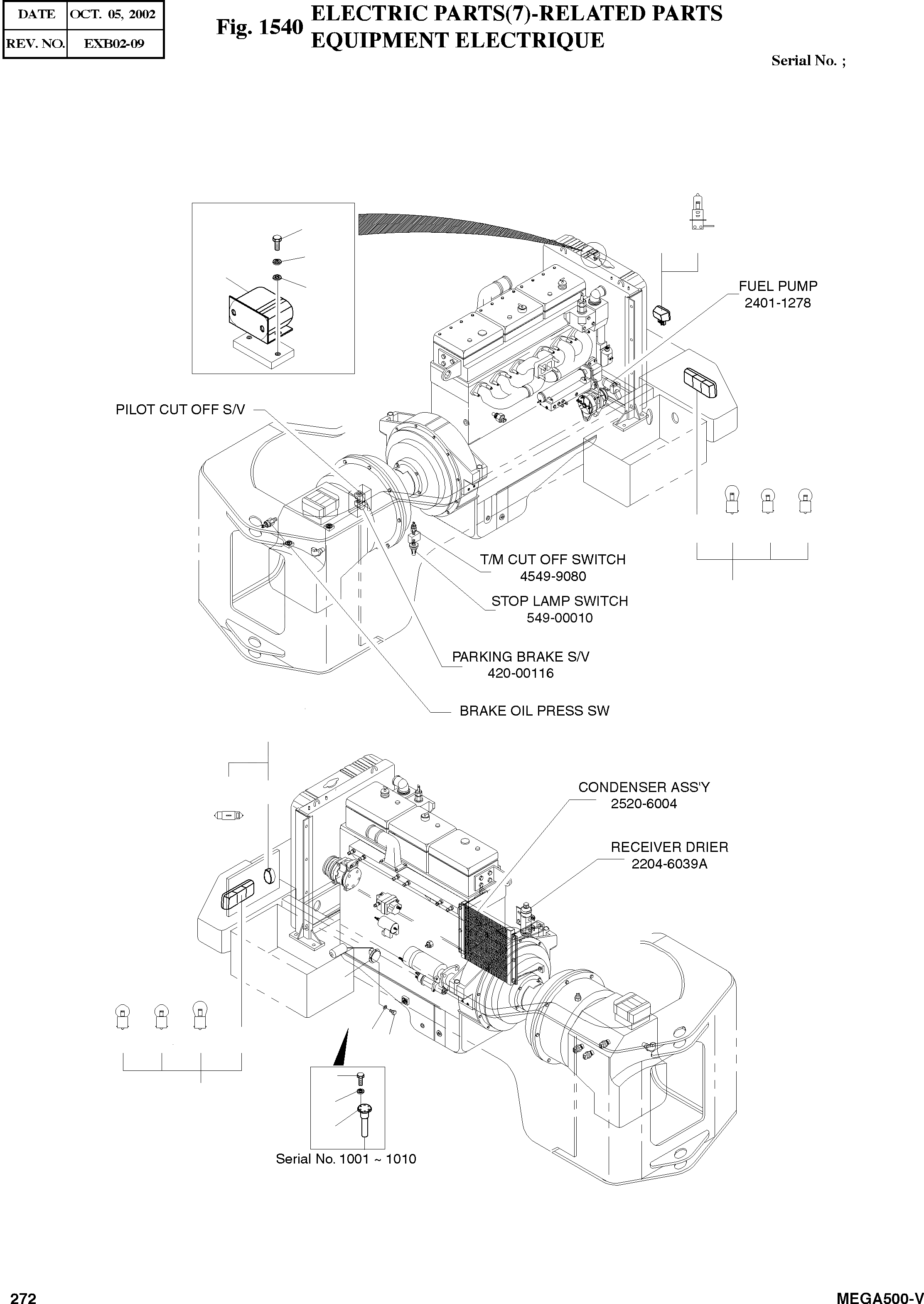 | DATE | OCT. 05, 2002 |
|---|---|
| REV. NO. | EXB02-09 |

Fig. 1540 ELECTRIC PARTS(7)-RELATED PARTS
EQUIPMENT ELECTRIQUE

Serial No. ;

FUEL PUMP
2401-1278

PILOT CUT OFF S/V

T/M CUT OFF SWITCH
4549-9080

STOP LAMP SWITCH
549-00010

PARKING BRAKE S/V
420-00116

BRAKE OIL PRESS SW

CONDENSER ASS'Y
2520-6004

RECEIVER DRIER
2204-6039A

Serial No. 1001 ~ 1010

272

MEGA500-V