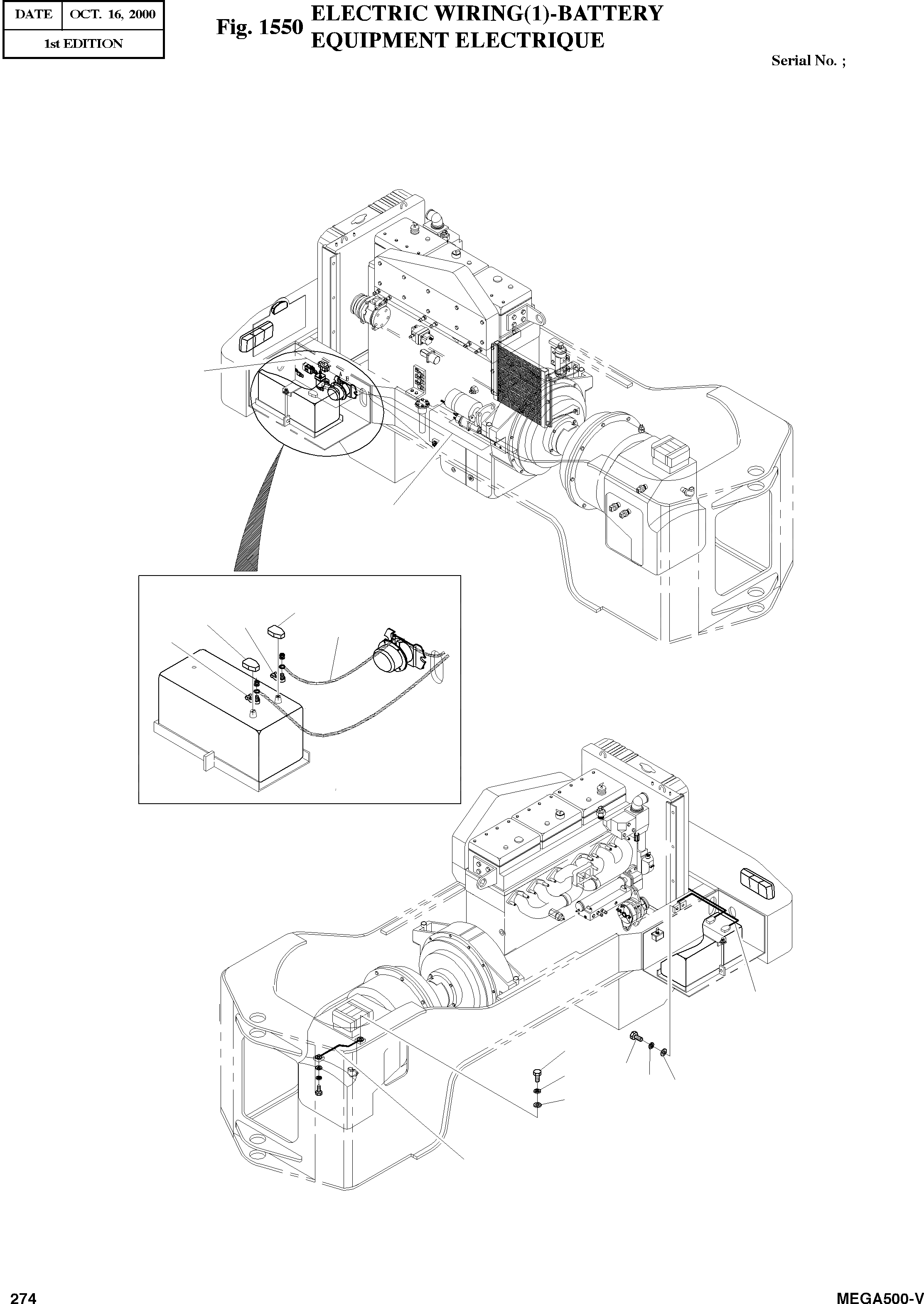 | DATE | OCT. 16, 2000 |
|---|---|
| 1st EDITION | |

Fig. 1550 ELECTRIC WIRING(1)-BATTERY
EQUIPMENT ELECTRIQUE

Serial No. ;

274

MEGA500-V