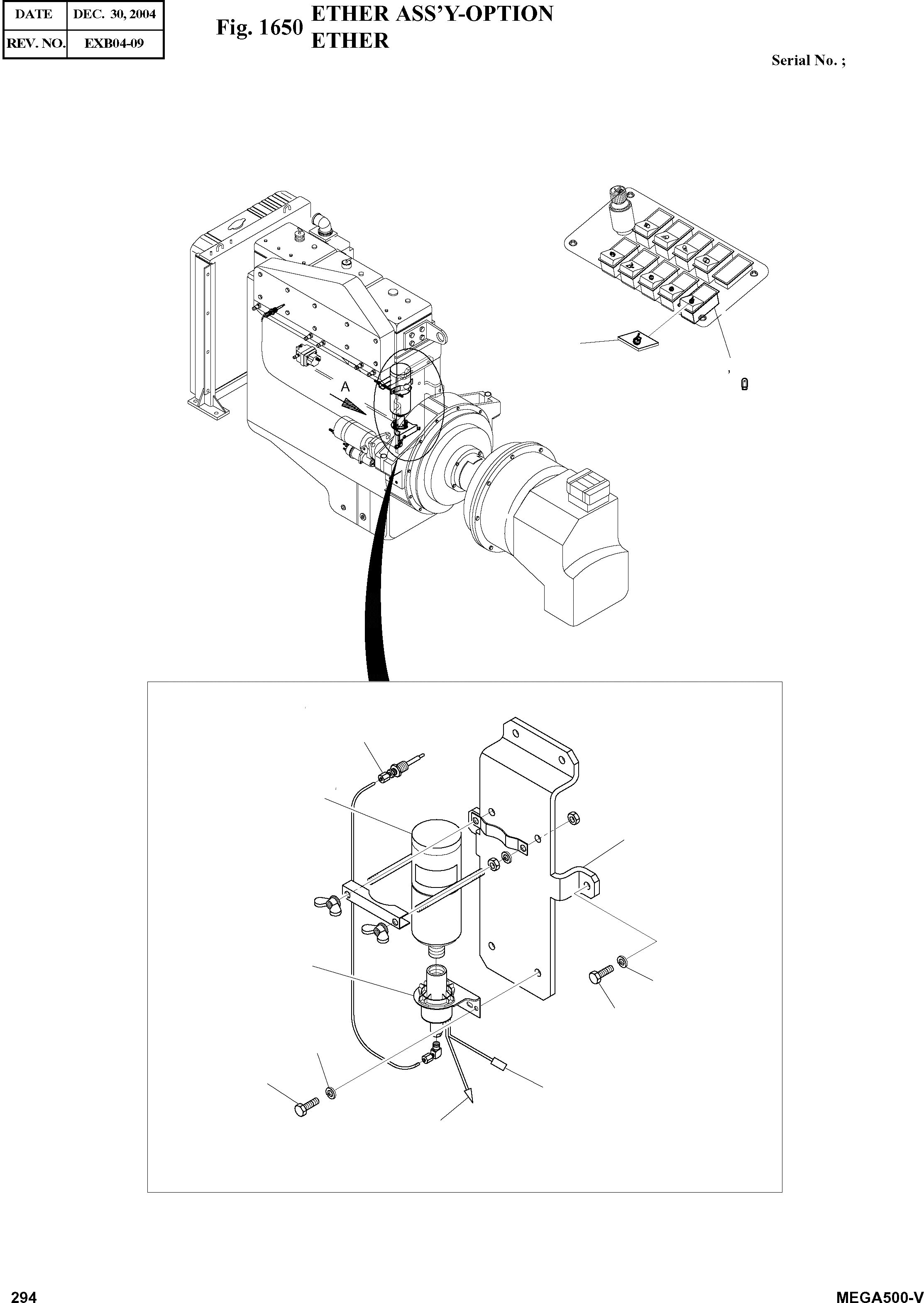 | DATE | DEC. 30, 2004 |
|---|---|
| REV. NO. | EXB04-09 |

Fig. 1650 ETHER ASS'Y-OPTION
ETHER

Serial No. ;

A

294

MEGA500-V