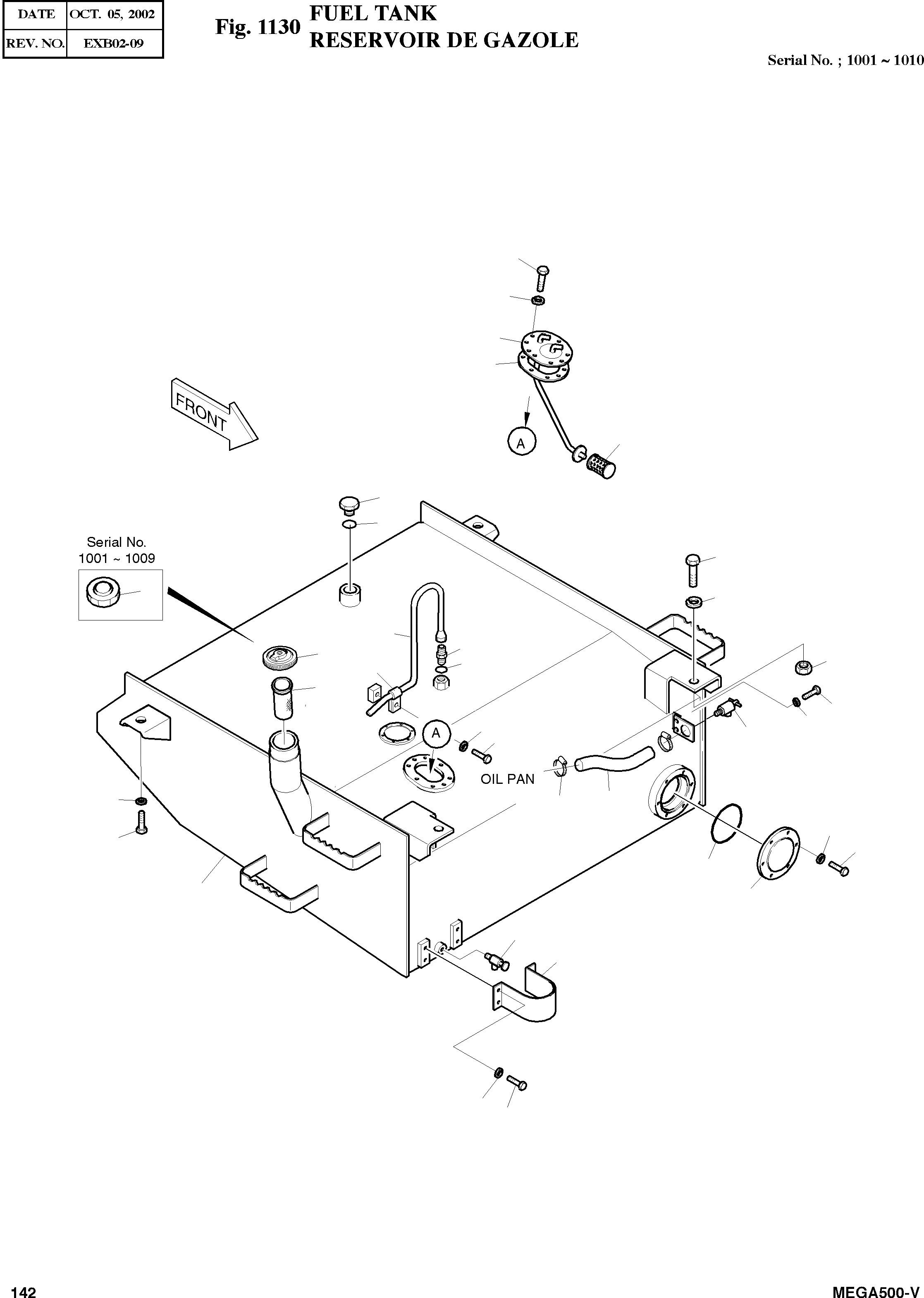 | DATE | OCT. 05, 2002 |
|---|---|
| REV. NO. | EXB02-09 |

Fig. 1130 FUEL TANK
RESERVOIR DE GAZOLE

Serial No. ; 1001 ~ 1010

FRONT

A

Serial No.
1001 ~ 1009

A

OIL PAN

142

MEGA500-V