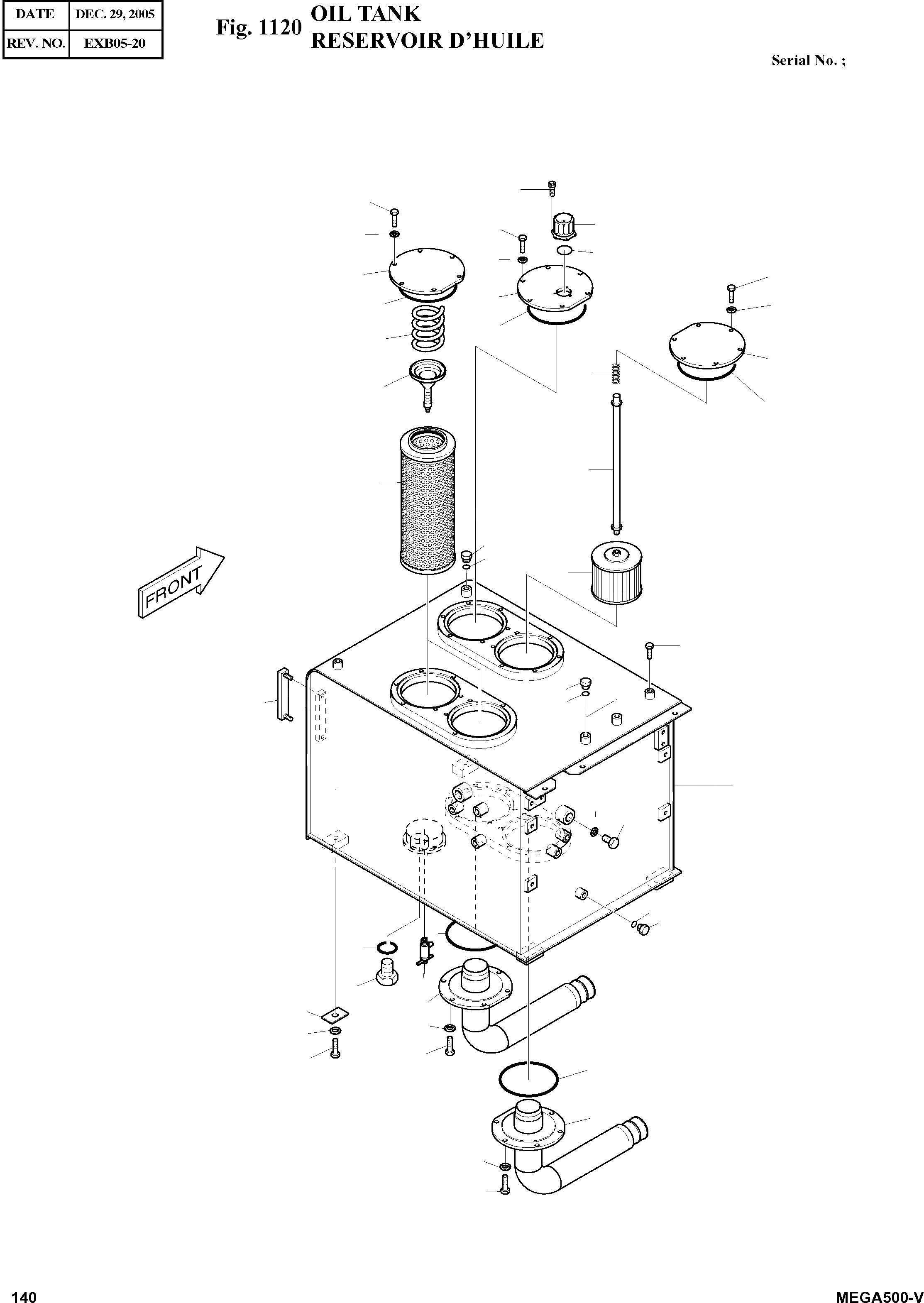 | DATE | DEC. 29, 2005 |
|---|---|
| REV. NO. | EXB05-20 |

Fig. 1120 OIL TANK
RESERVOIR D'HUILE

Serial No. ;

FRONT

140

MEGA500-V