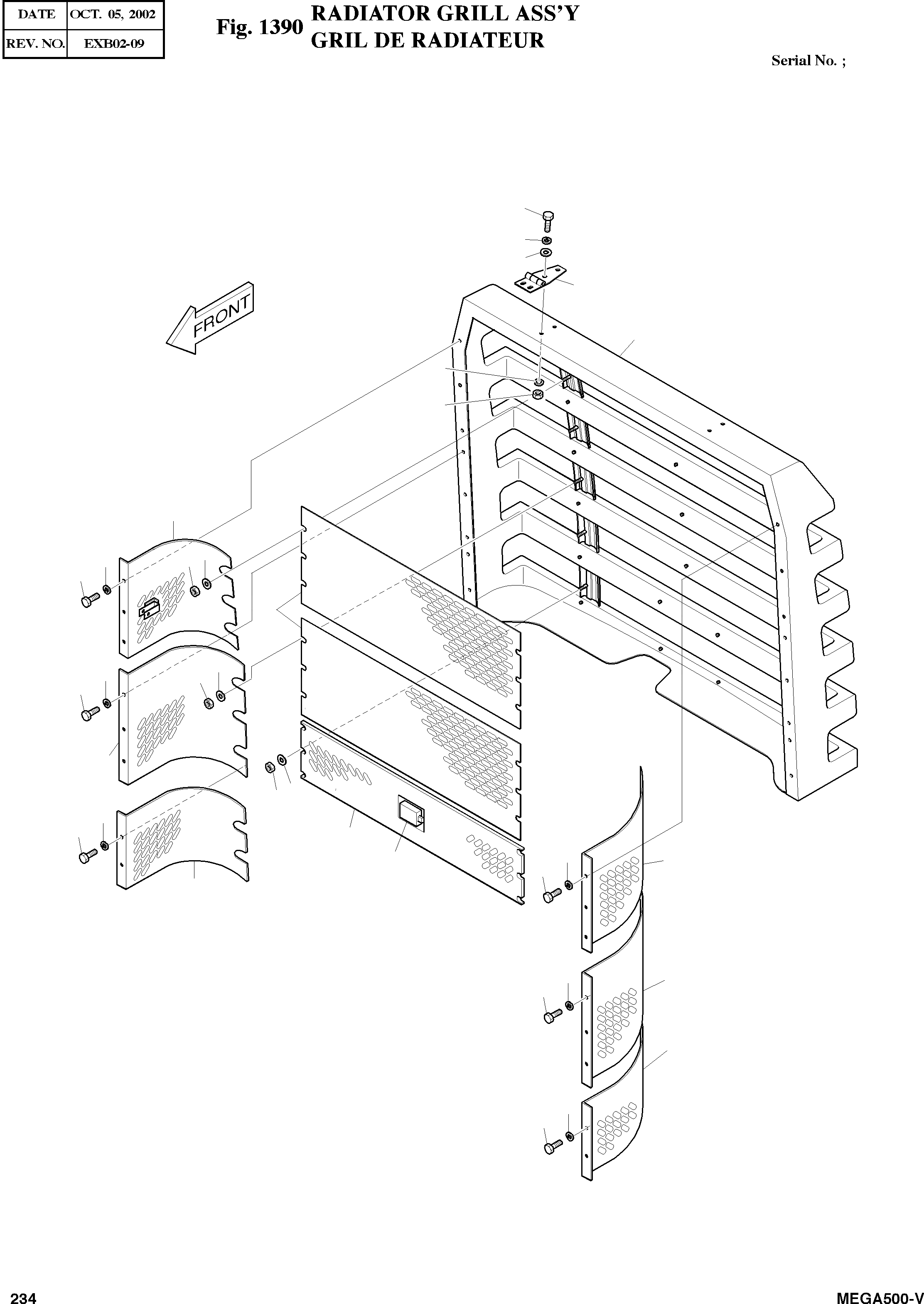 | DATE | OCT. 05, 2002 |
|---|---|
| REV. NO. | EXB02-09 |

Fig. 1390 RADIATOR GRILL ASS'Y
GRIL DE RADIATEUR

Serial No. ;

FRONT

234

MEGA500-V