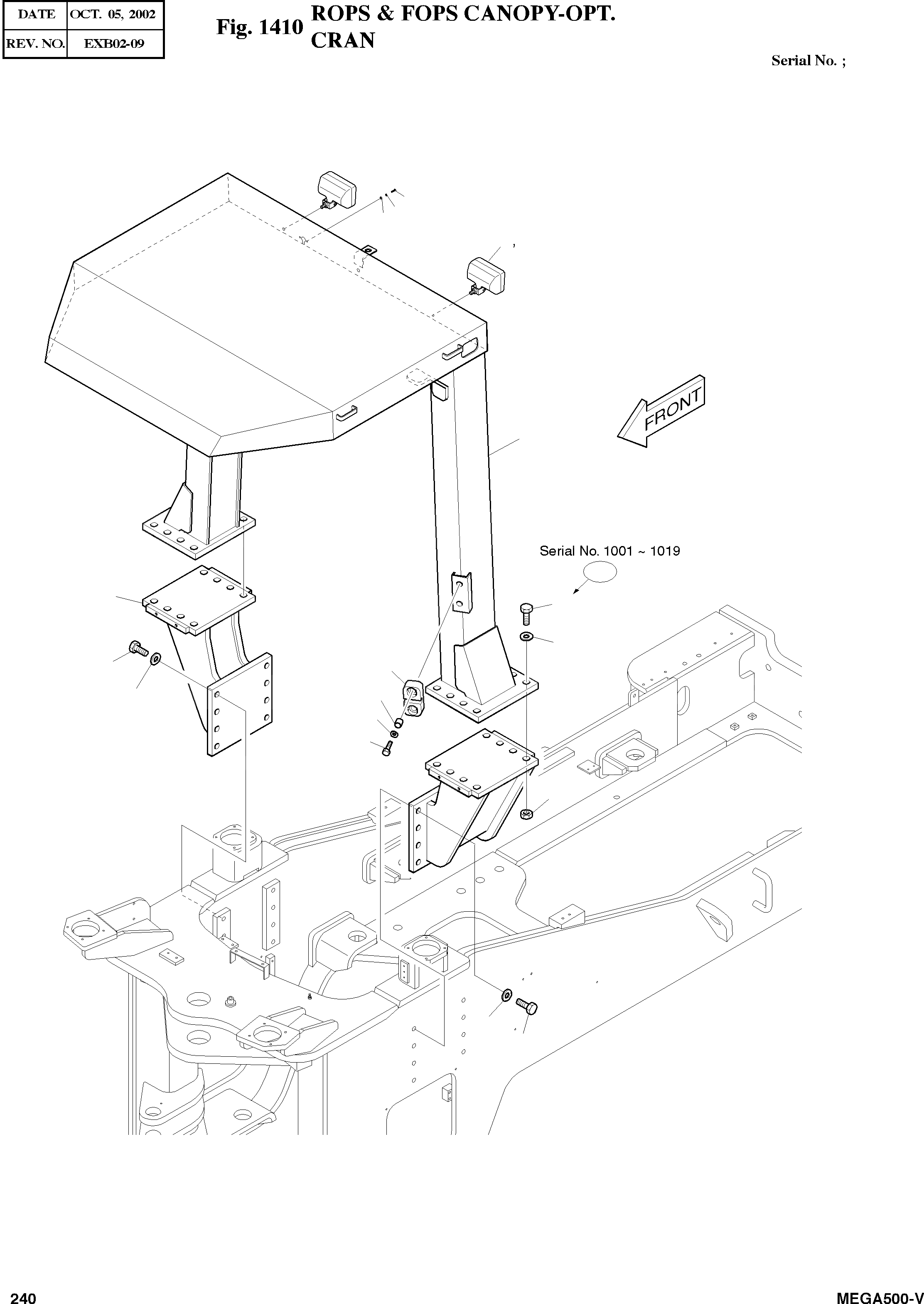 | DATE | OCT. 05, 2002 |
|---|---|
| REV. NO. | EXB02-09 |

Fig. 1410 ROPS & FOPS CANOPY-OPT. CRAN

Serial No. ;

FRONT

Serial No. 1001 ~ 1019

240

MEGA500-V