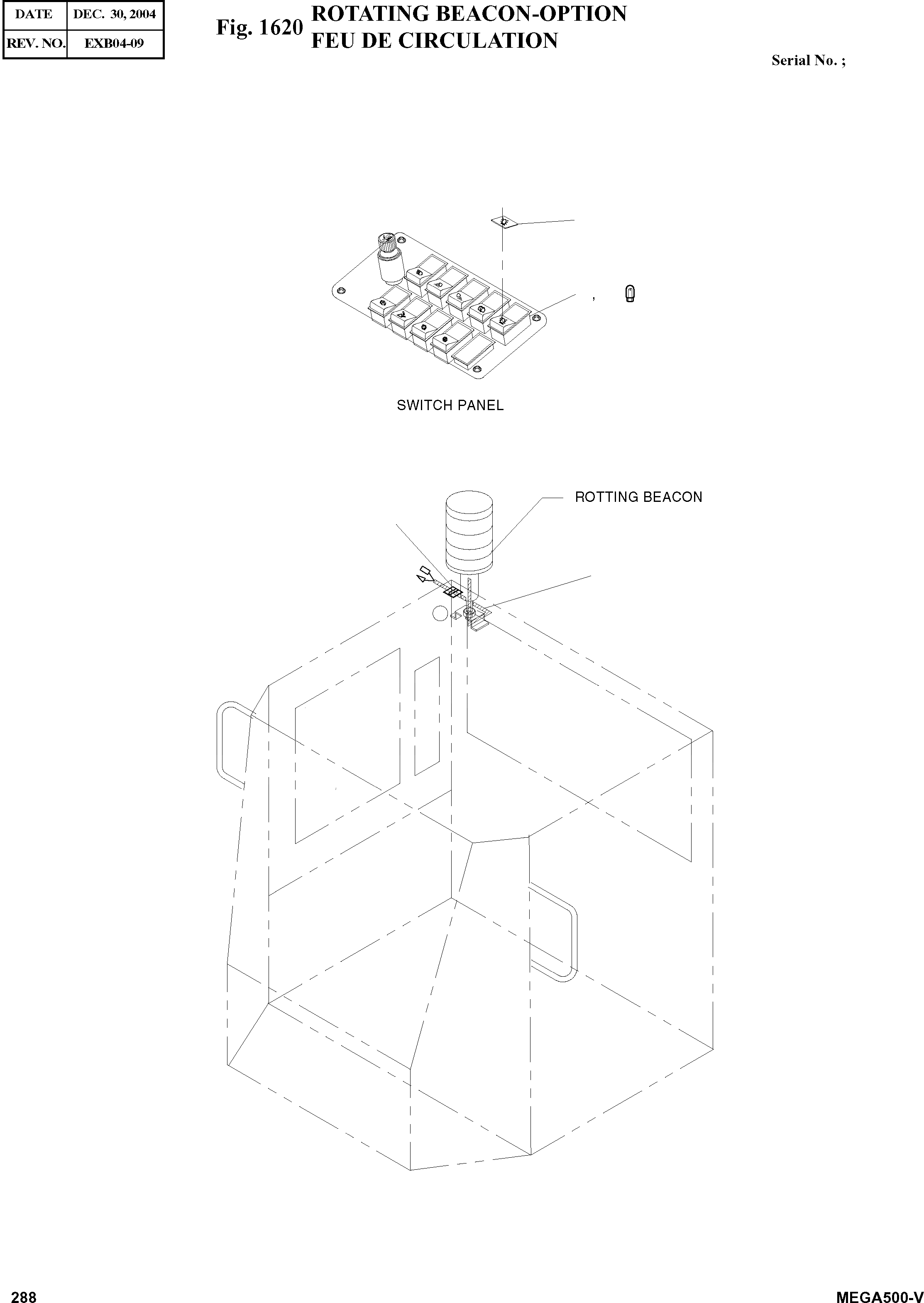 | DATE | DEC. 30, 2004 |
|---|---|
| REV. NO. | EXB04-09 |

Fig. 1620 ROTATING BEACON-OPTION
FEU DE CIRCULATION

Serial No. ;

,

SWITCH PANEL

ROTTING BEACON

288

MEGA500-V