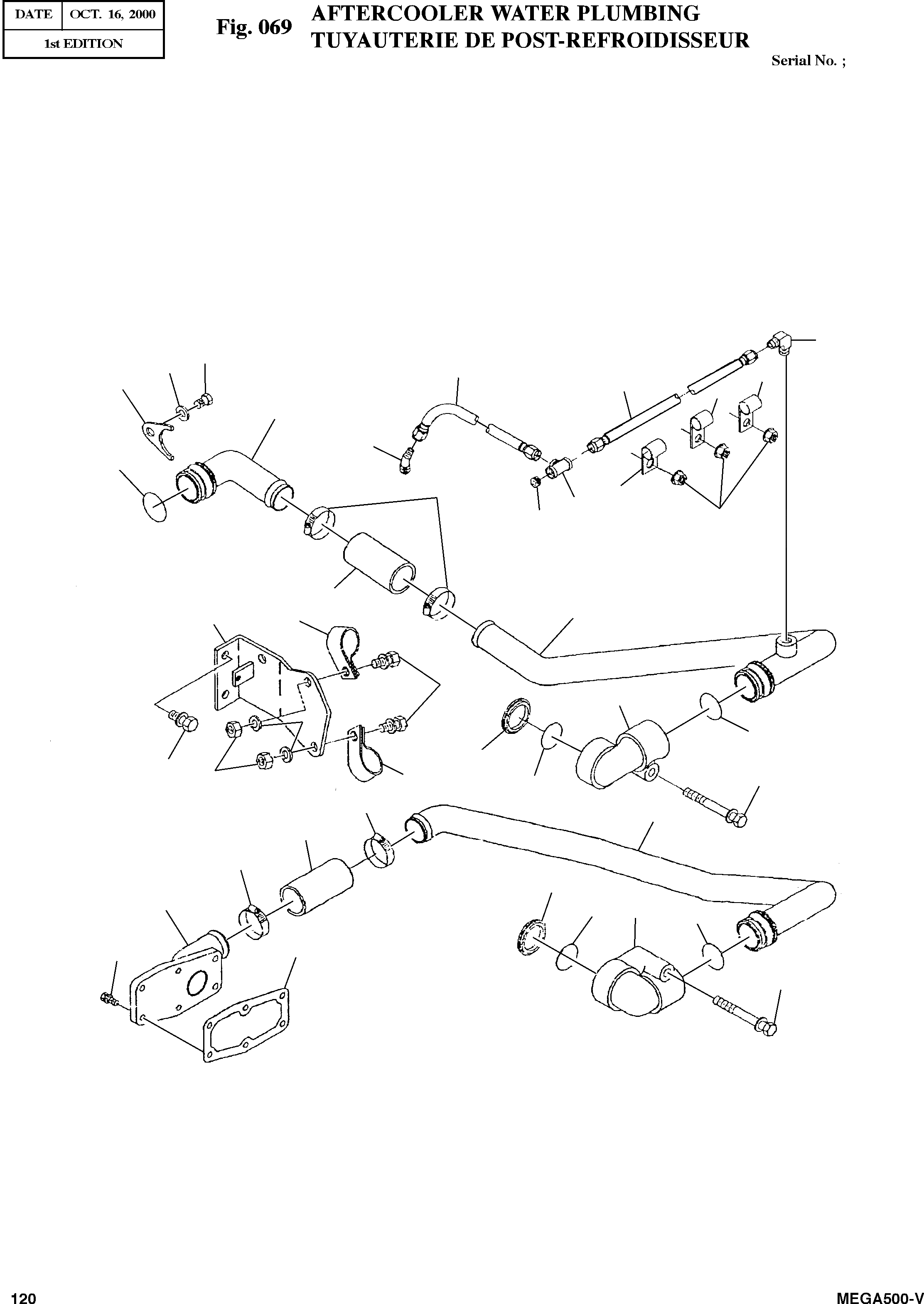 | DATE | OCT. 16, 2000 |
|---|---|
| 1st EDITION | |

Fig. 069 AFTERCOOLER WATER PLUMBING
TUYAUTERIE DE POST-REFROIDISSEUR

Serial No. ;

120

MEGA500-V