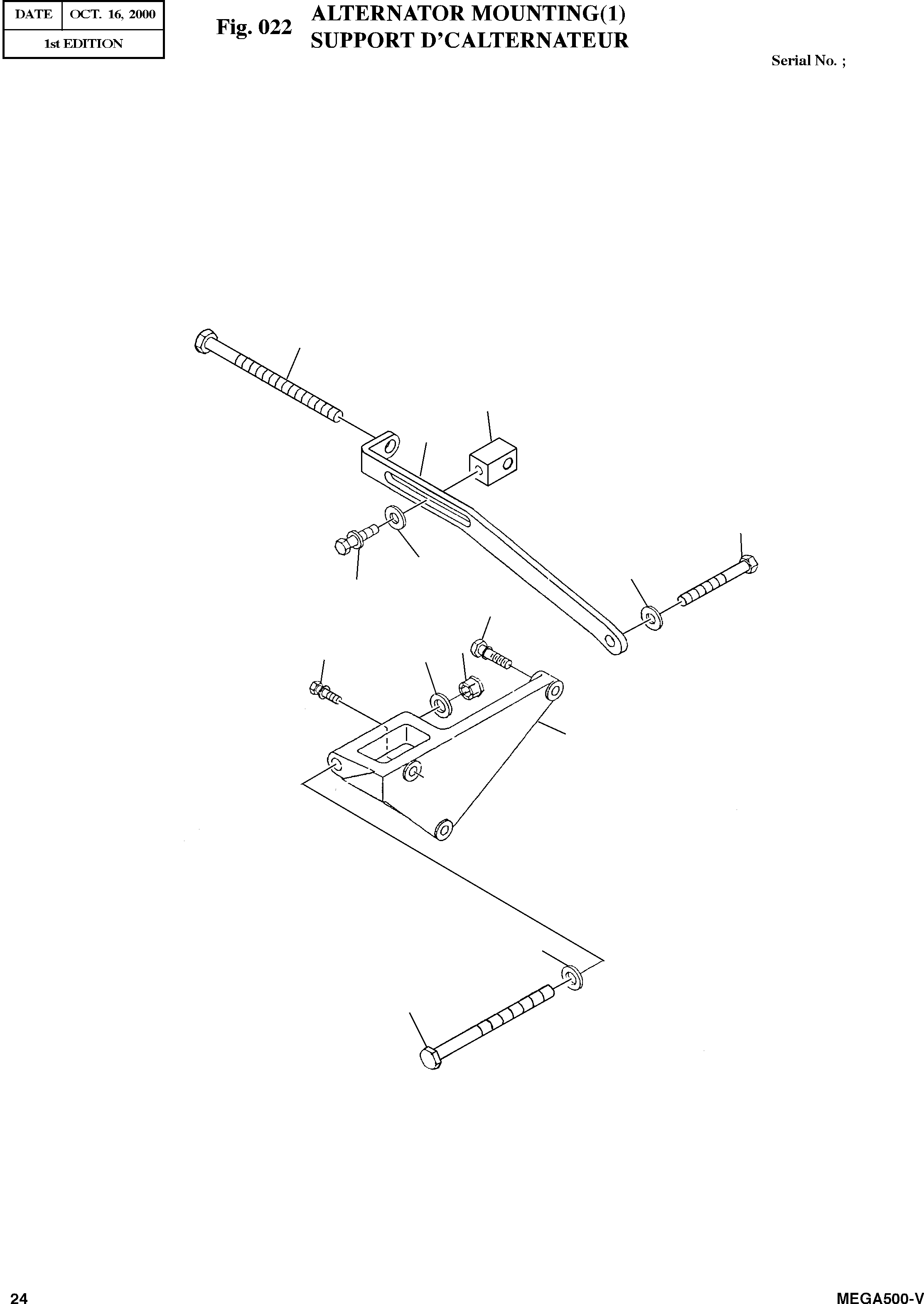 | DATE | OCT. 16, 2000 |
|---|---|
| 1st EDITION | |

Fig. 022 ALTERNATOR MOUNTING(1)
SUPPORT D'CALTERNATEUR

Serial No. ;

24

MEGA500-V