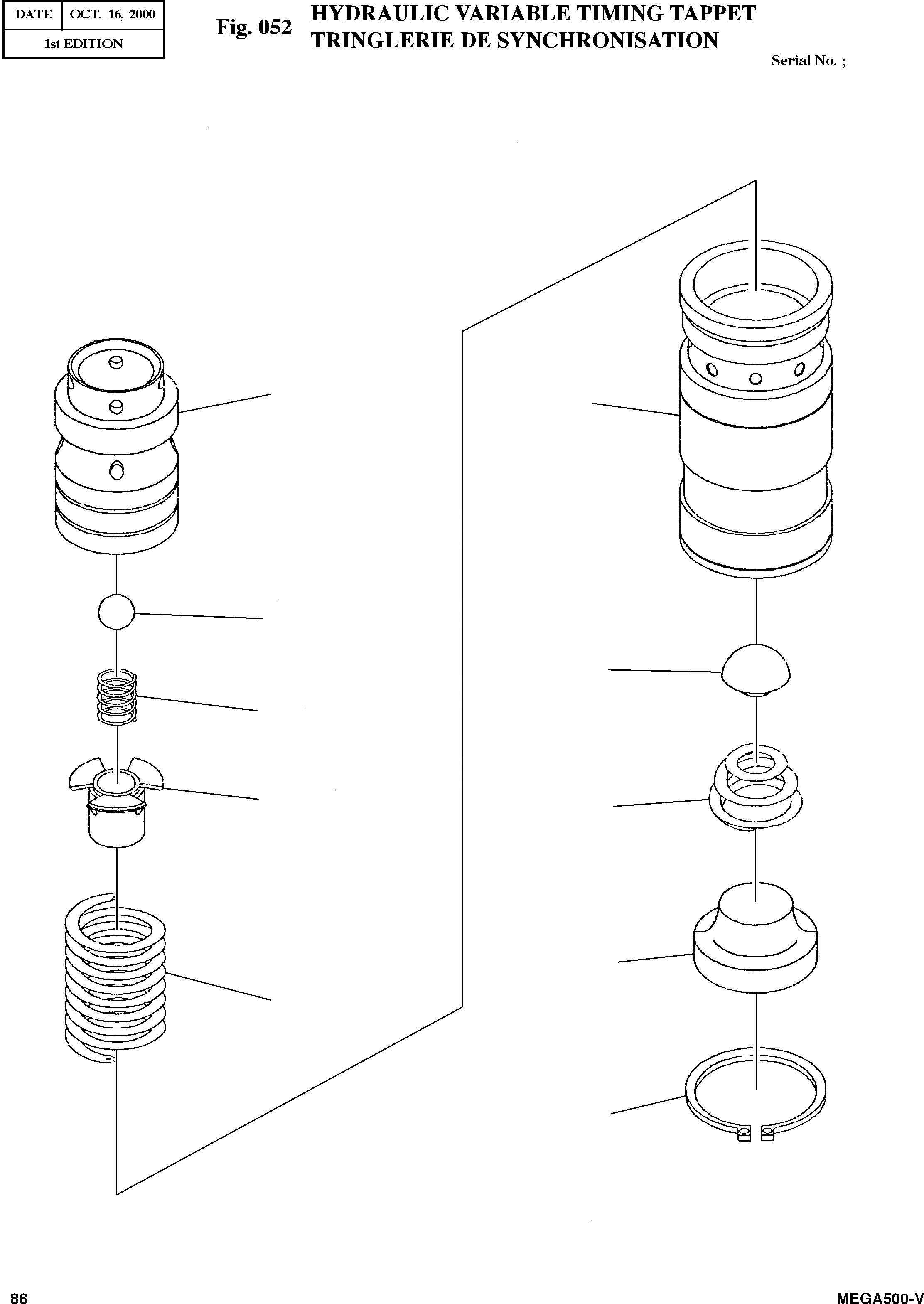 | DATE | OCT. 16, 2000 |
|---|---|
| 1st EDITION | |

Fig. 052 HYDRAULIC VARIABLE TIMING TAPPET
TRINGLERIE DE SYNCHRONISATION

Serial No. ;

86

MEGA500-V