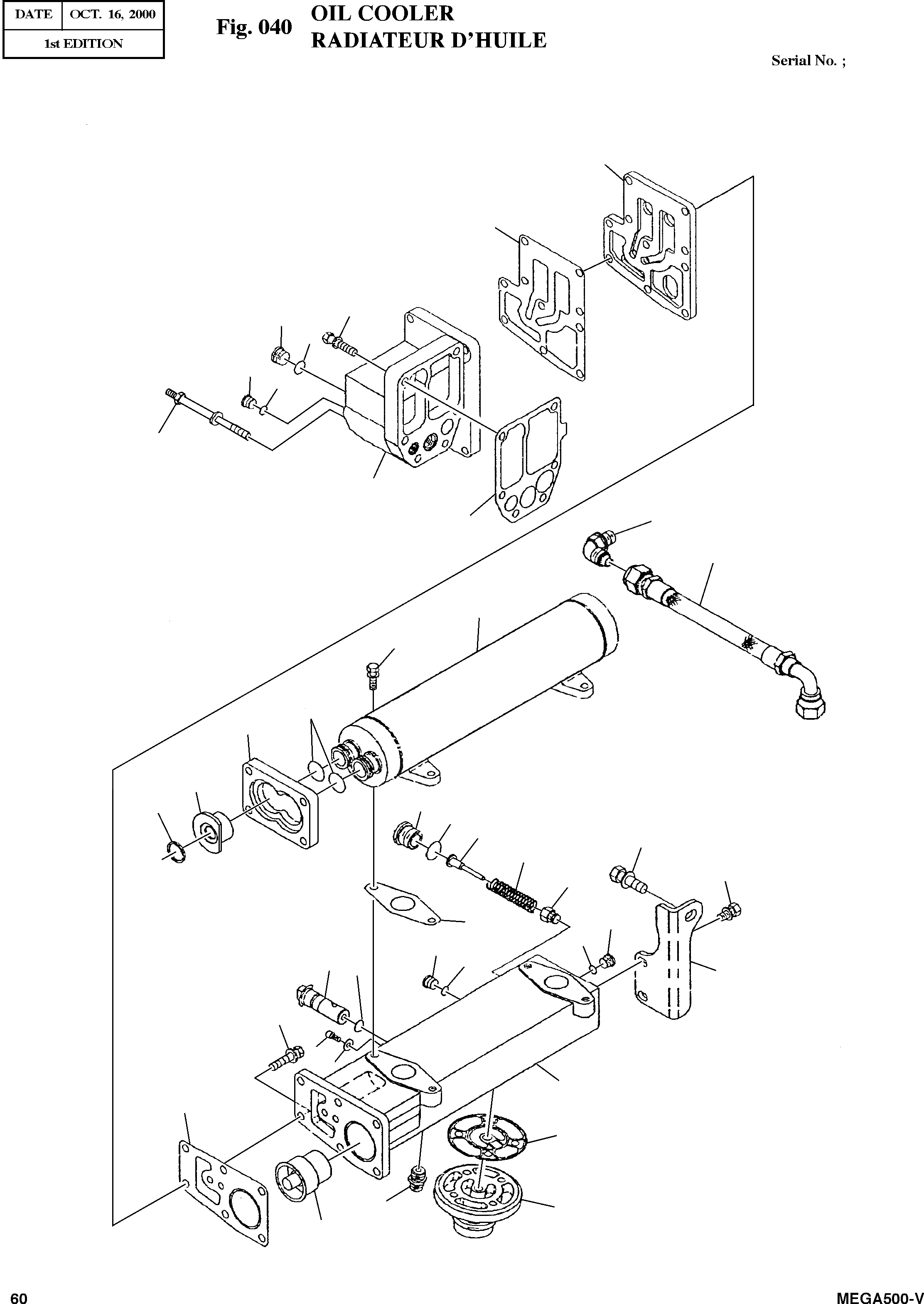 | DATE | OCT. 16, 2000 |
|---|---|
| 1st EDITION | |

Fig. 040 OIL COOLER
RADIATEUR D'HUILE

Serial No. ;

60

MEGA500-V