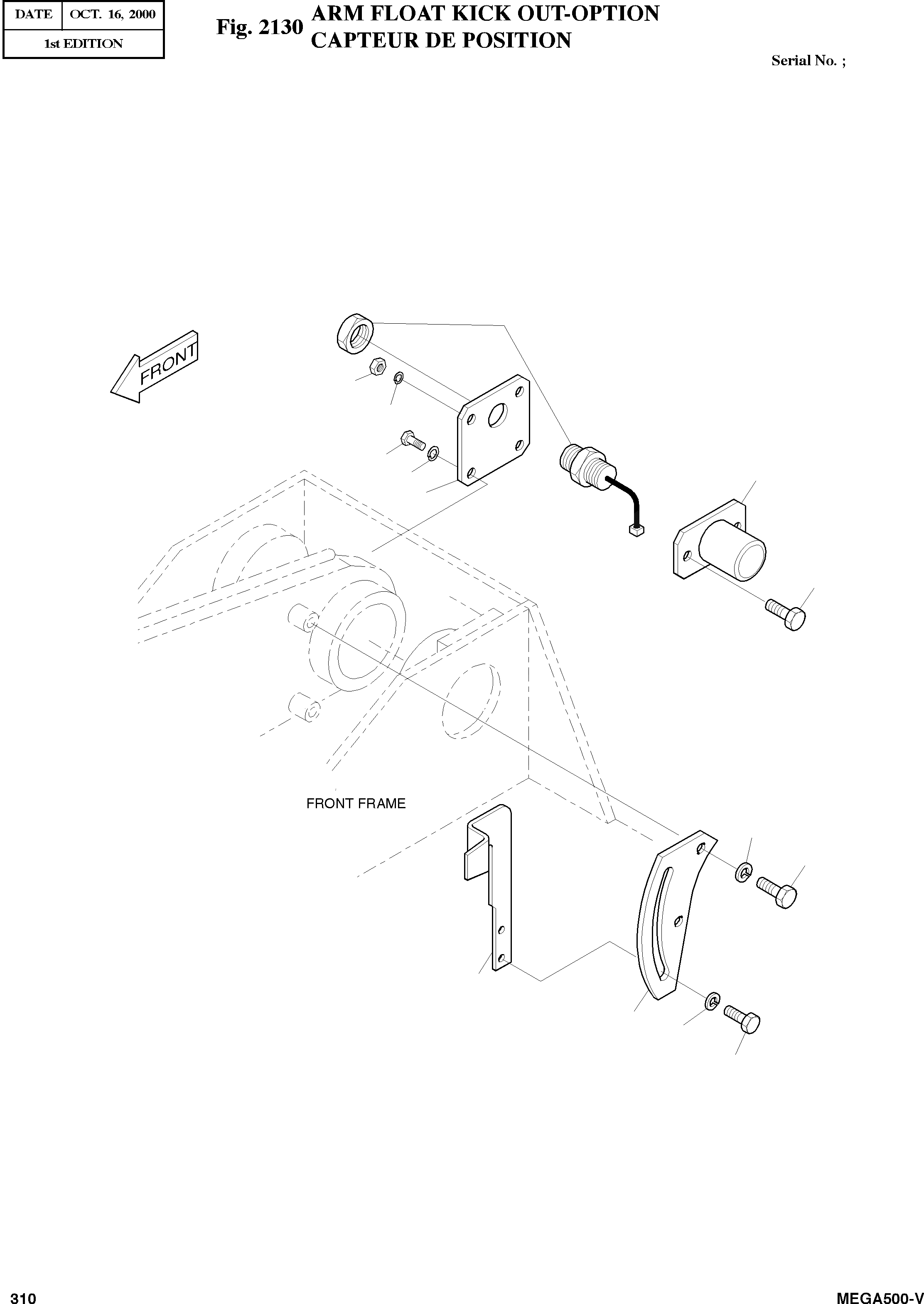 | DATE | OCT. 16, 2000 |
|---|---|
| 1st EDITION | |

Fig. 2130 ARM FLOAT KICK OUT-OPTION
CAPTEUR DE POSITION

Serial No. ;

FRONT

FRONT FRAME

310

MEGA500-V