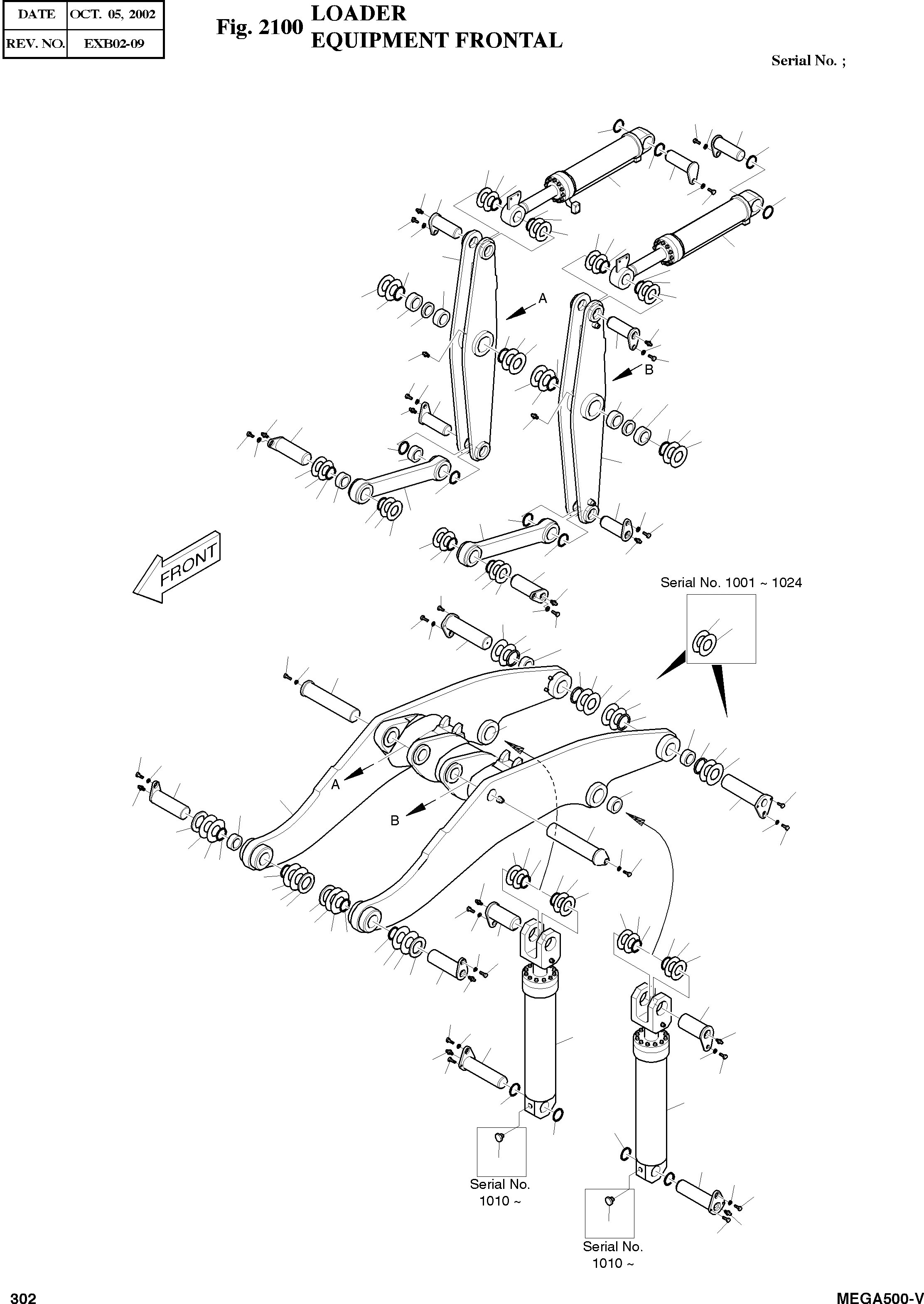 | DATE | OCT. 05, 2002 |
|---|---|
| REV. NO. | EXB02-09 |

Fig. 2100 LOADER EQUIPMENT FRONTAL

Serial No. ;

A

B

FRONT

Serial No. 1001 ~ 1024

A

B

Serial No. 1010 ~

Serial No. 1010 ~

302

MEGA500-V