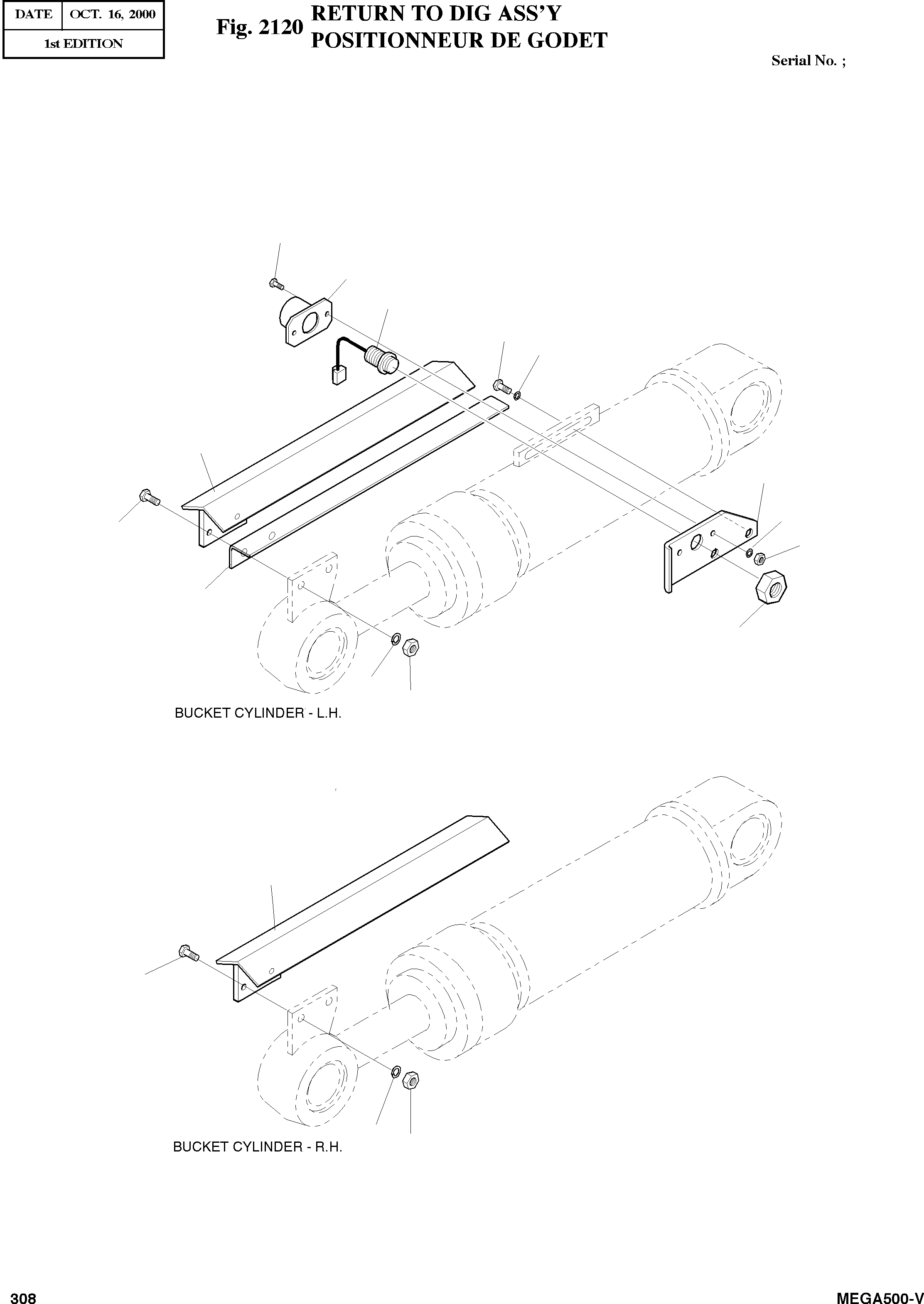 | DATE | OCT. 16, 2000 |
|---|---|
| 1st EDITION | |

Fig. 2120 RETURN TO DIG ASS'Y
POSITIONNEUR DE GODET

Serial No. ;

BUCKET CYLINDER - L.H.

BUCKET CYLINDER - R.H.

308

MEGA500-V