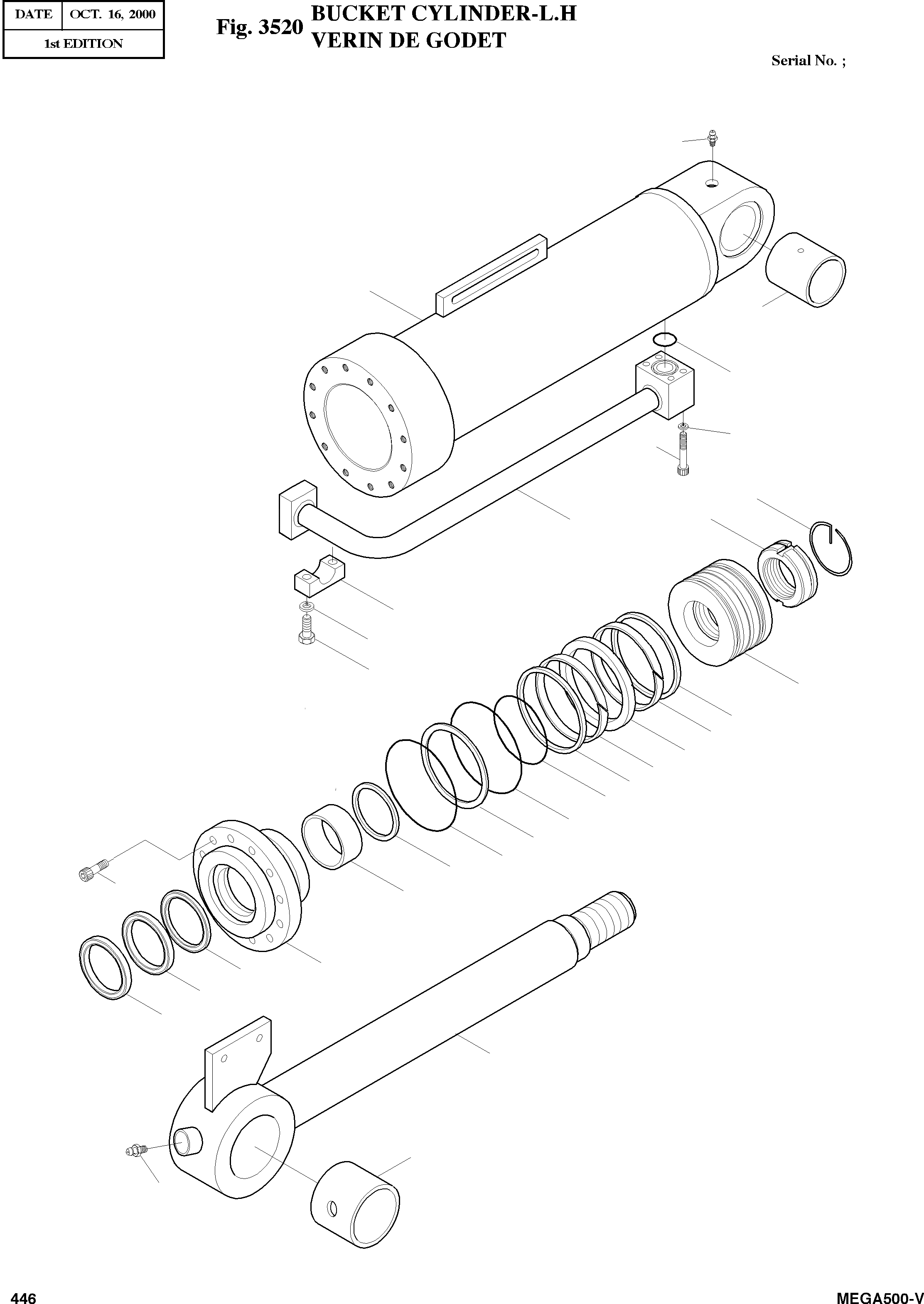 | DATE | OCT. 16, 2000 |
|---|---|
| 1st EDITION | |

Fig. 3520 BUCKET CYLINDER-L.H
VERIN DE GODET

Serial No. ;

446

MEGA500-V