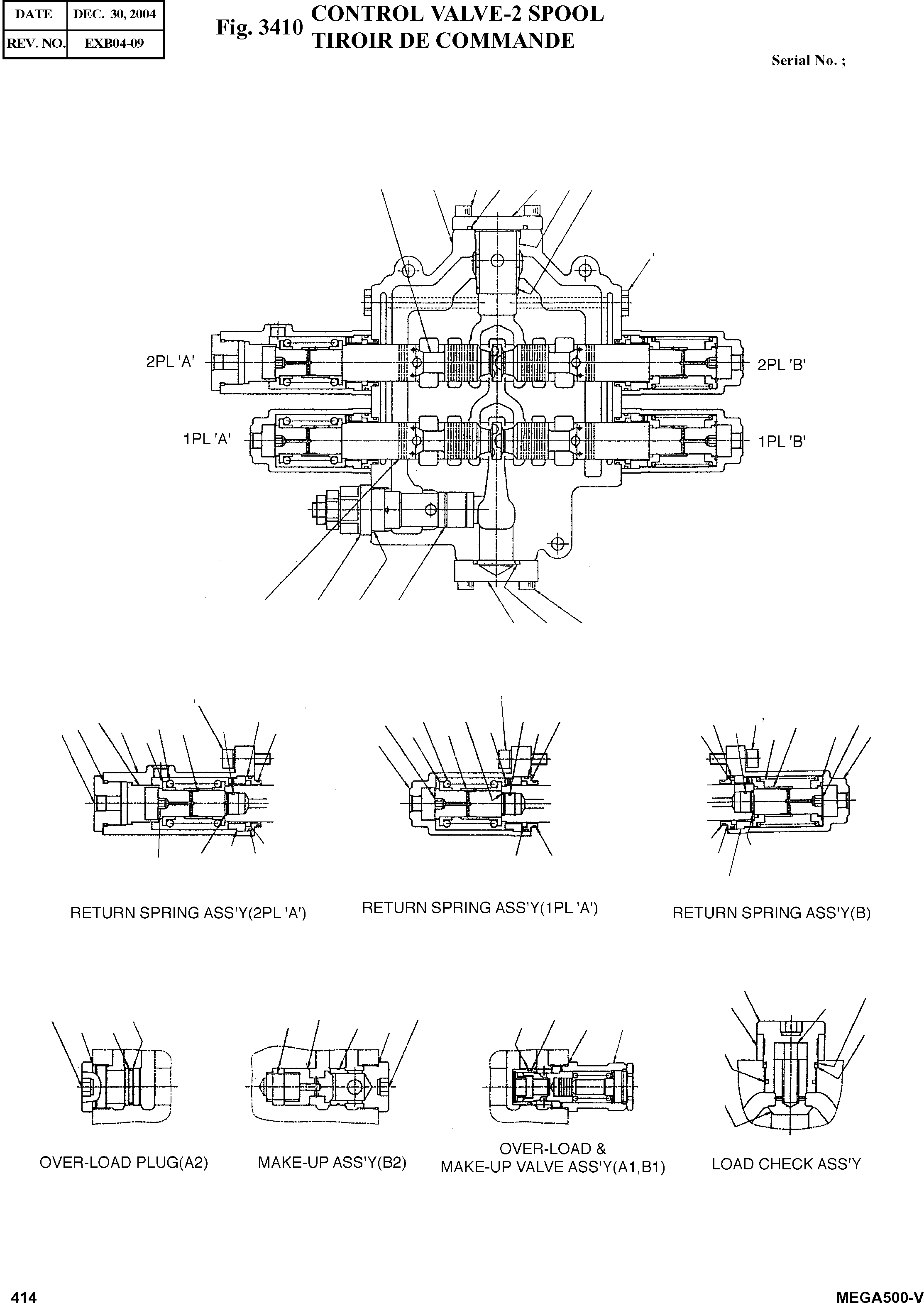 | DATE | DEC. 30, 2004 |
|---|---|
| REV. NO. | EXB04-09 |

Fig. 3410 CONTROL VALVE-2 SPOOL
TIROIR DE COMMANDE

Serial No. ;

2PL 'A'

2PL 'B'

1PL 'A'

1PL 'B'

RETURN SPRING ASS'Y(2PL 'A')

RETURN SPRING ASS'Y(1PL 'A')

RETURN SPRING ASS'Y(B)

OVER-LOAD PLUG(A2)

MAKE-UP ASS'Y(B2)

OVER-LOAD &
MAKE-UP VALVE ASS'Y(A1,B1)

LOAD CHECK ASS'Y

414

MEGA500-V