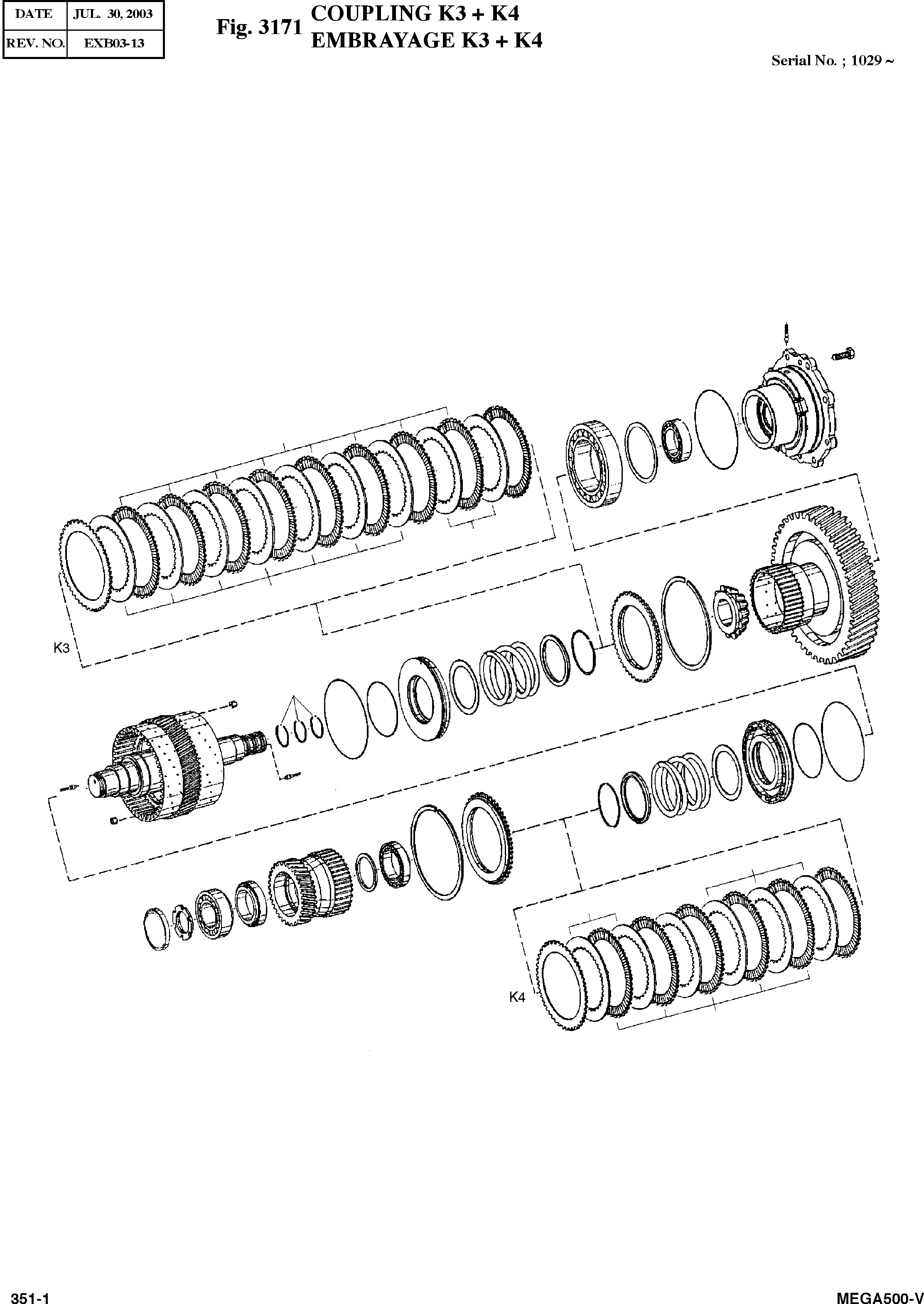 | DATE | JUL. 30, 2003 |
|---|---|
| REV. NO. | EXB03-13 |

Fig. 3171 COUPLING K3 + K4
EMBRAYAGE K3 + K4

Serial No. ; 1029 ~

K3

K4

351-1

MEGA500-V