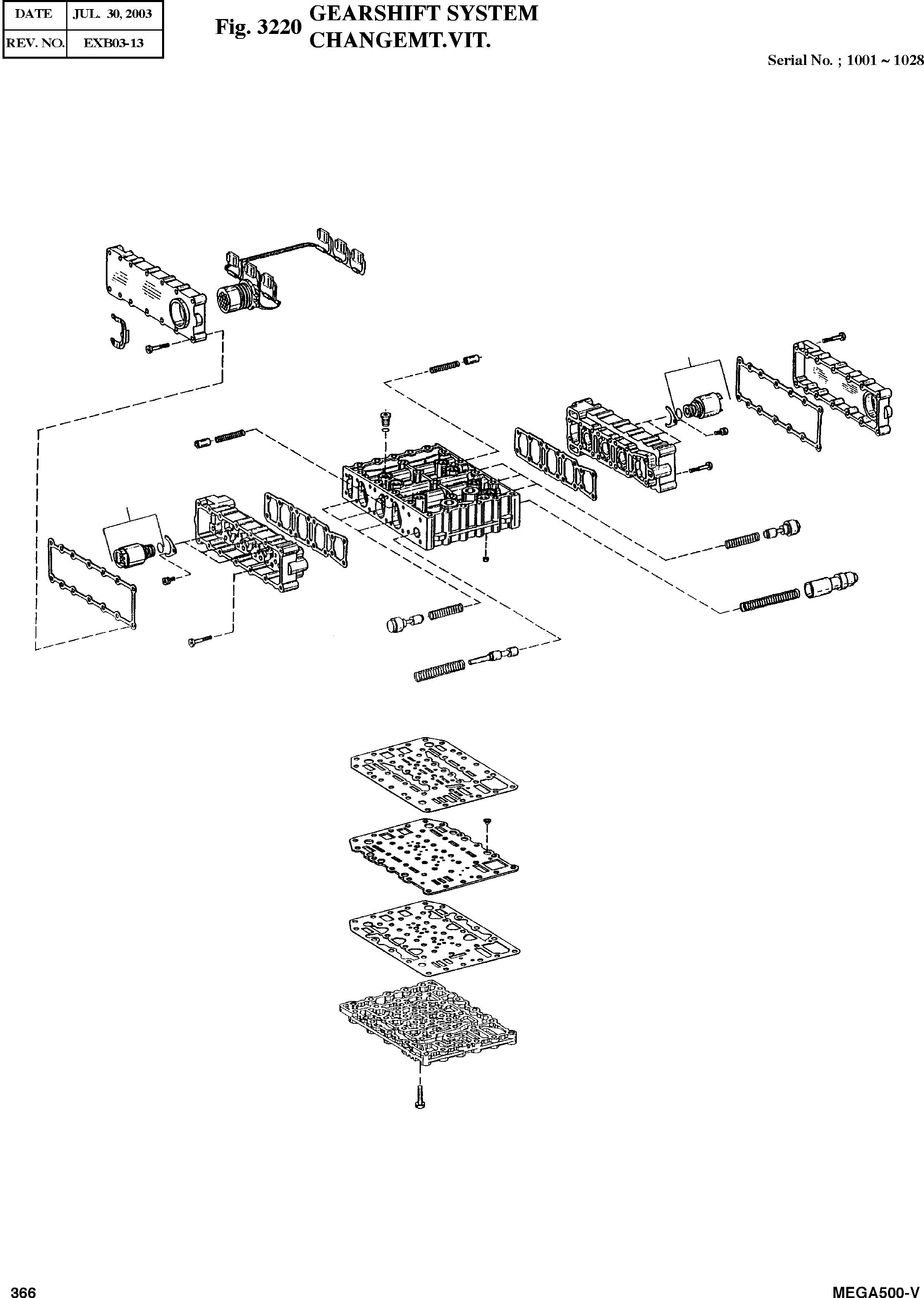 | DATE | JUL. 30, 2003 |
|---|---|
| REV. NO. | EXB03-13 |

Fig. 3220 GEARSHIFT SYSTEM CHANGEMT.VIT.

Serial No. ; 1001 ~ 1028

366

MEGA500-V