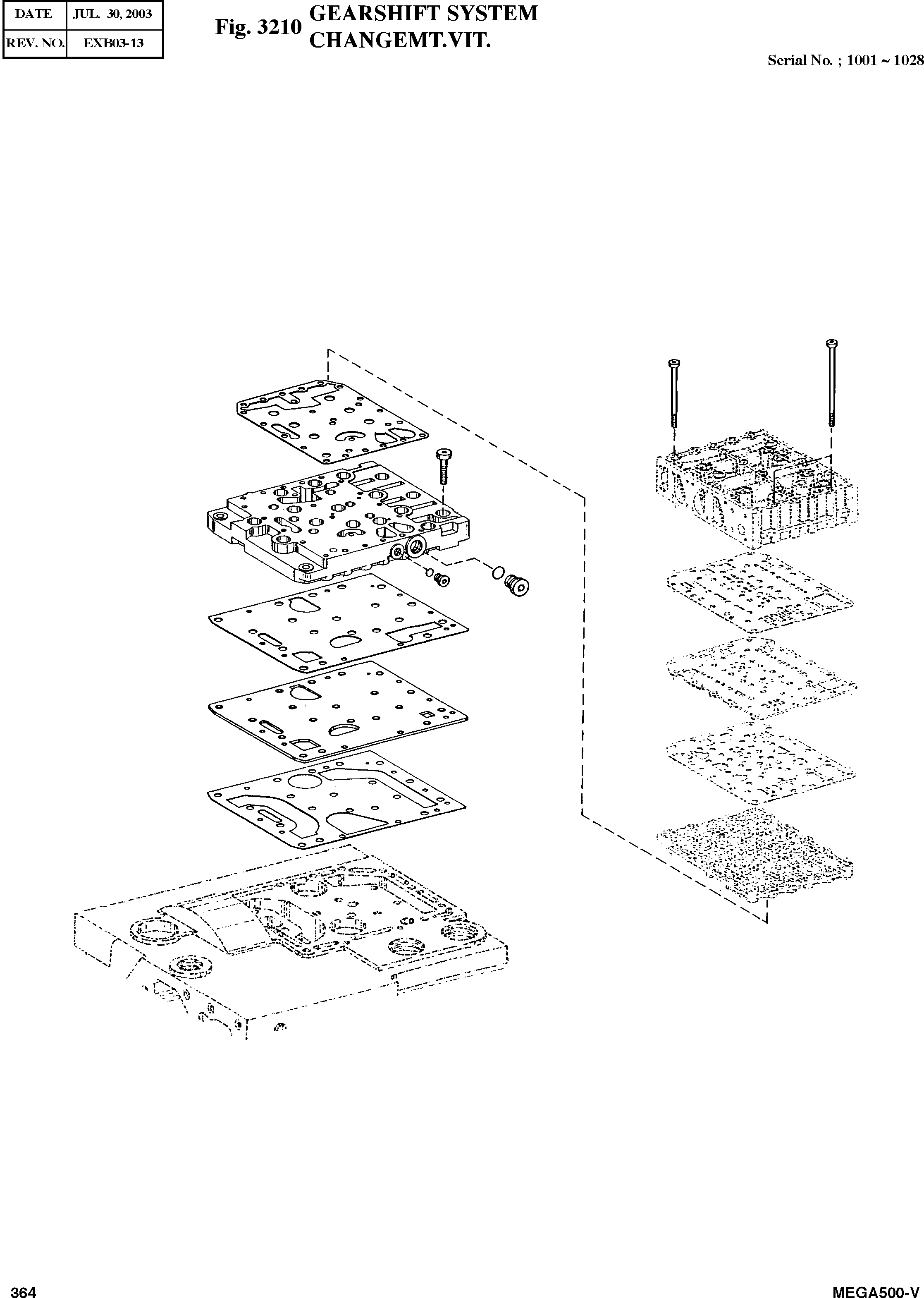 | DATE | JUL. 30, 2003 |
|---|---|
| REV. NO. | EXB03-13 |

Fig. 3210 GEARSHIFT SYSTEM
CHANGEMT.VIT.

Serial No. ; 1001 ~ 1028

364

MEGA500-V