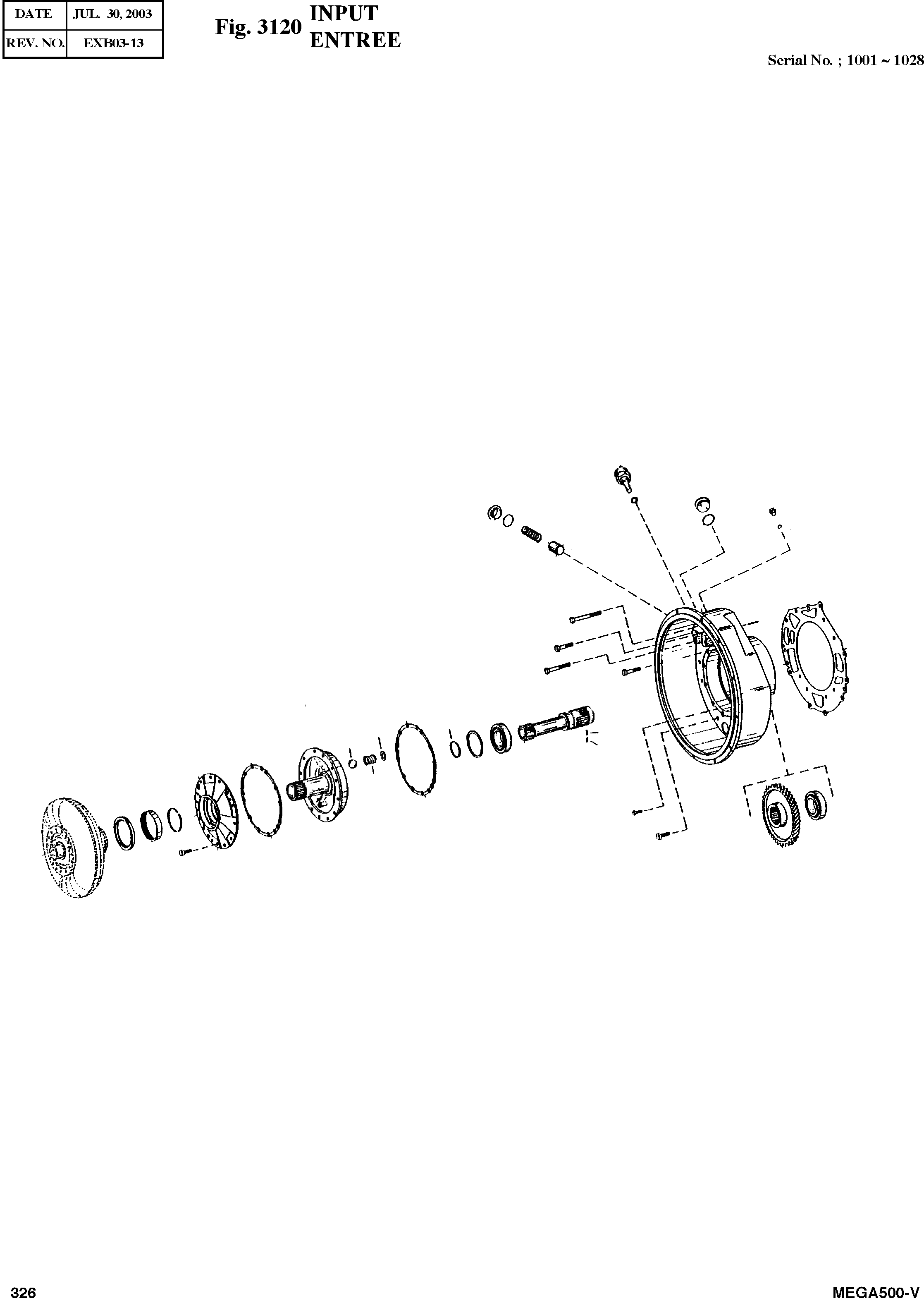 | DATE | JUL. 30, 2003 |
|---|---|
| REV. NO. | EXB03-13 |

Fig. 3120 INPUT ENTREE

Serial No. ; 1001 ~ 1028

326

MEGA500-V