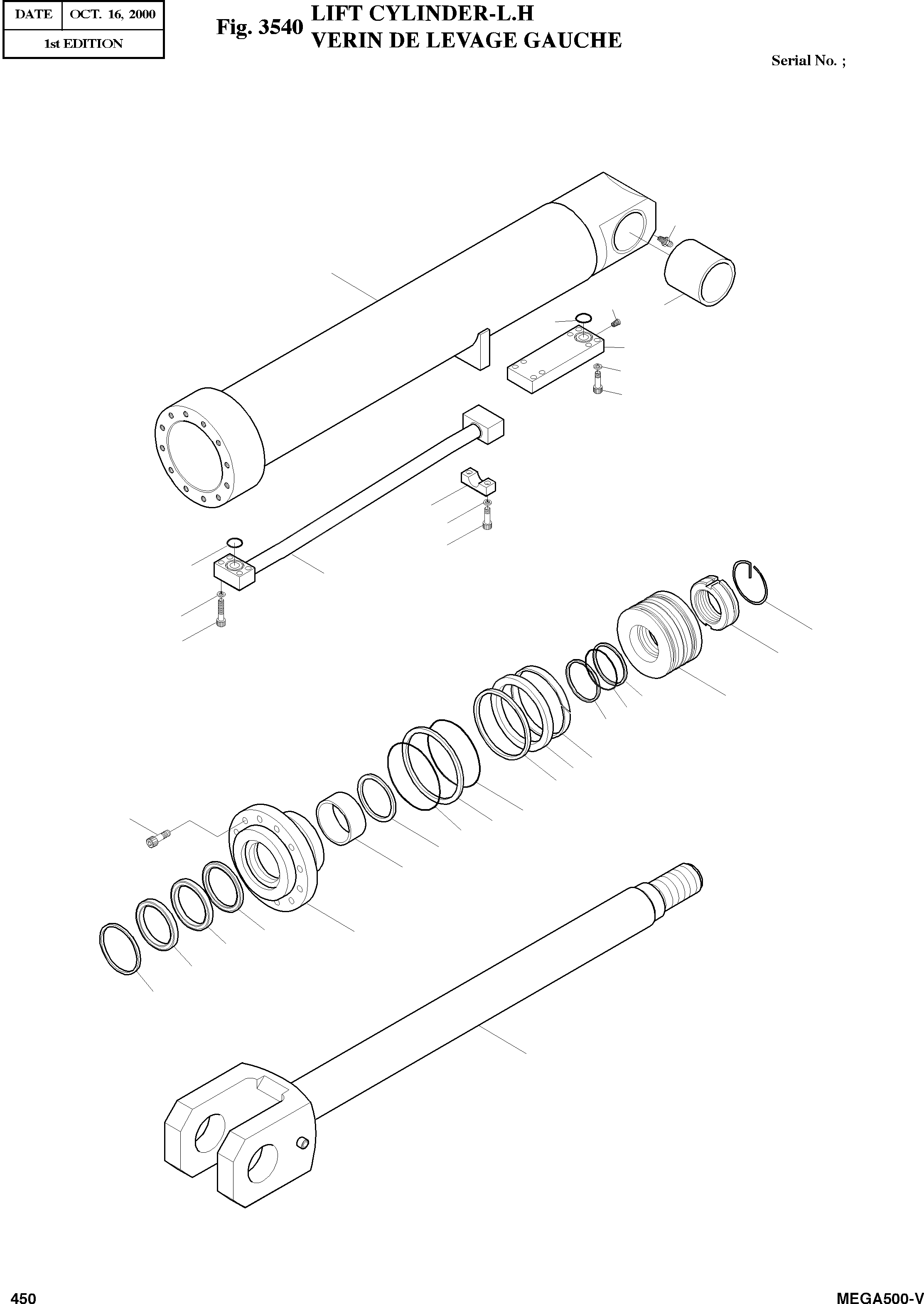 | DATE | OCT. 16, 2000 |
|---|---|
| 1st EDITION | |

Fig. 3540 LIFT CYLINDER-L.H
VERIN DE LEVAGE GAUCHE

Serial No. ;

450

MEGA500-V