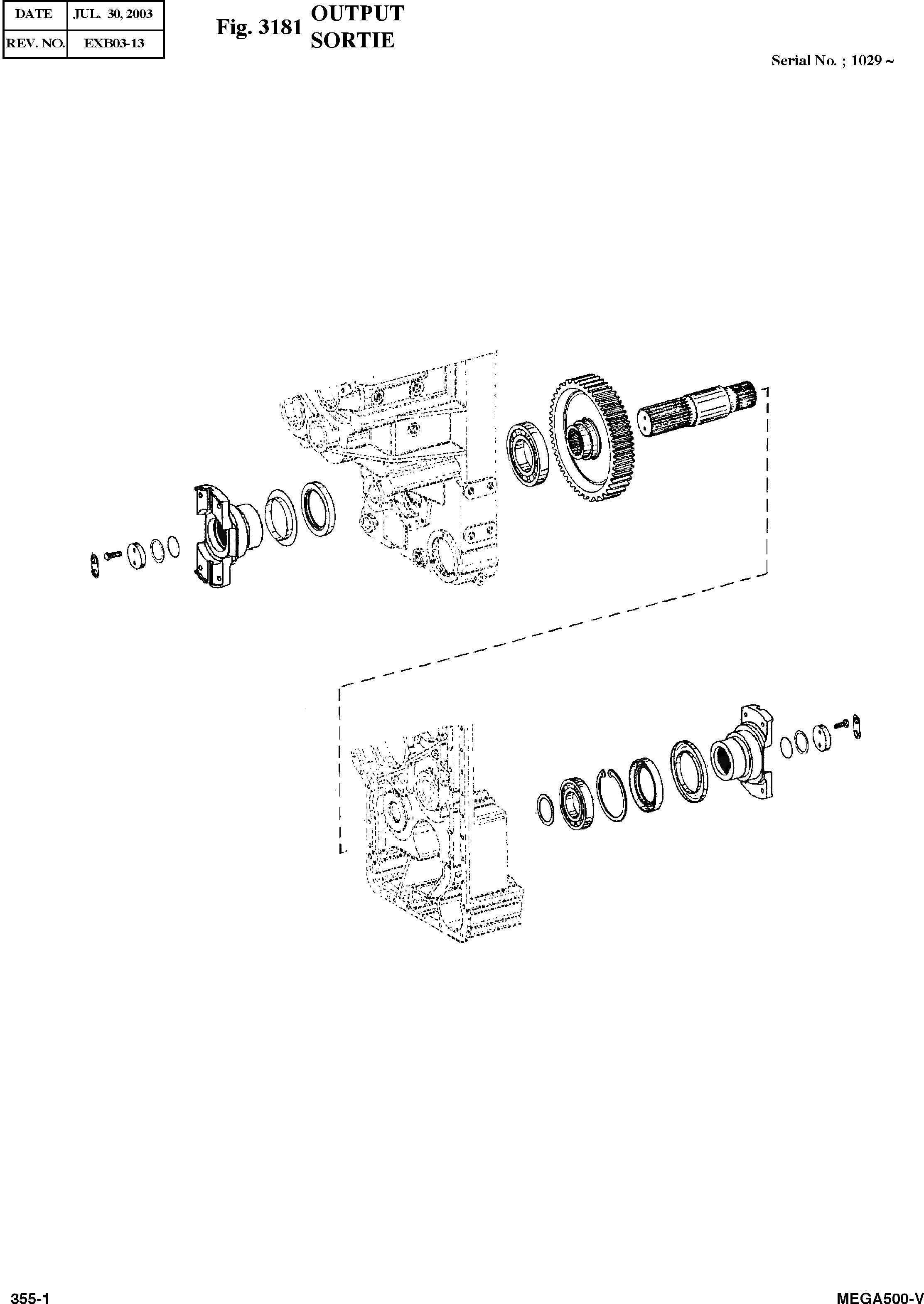 | DATE | JUL. 30, 2003 |
|---|---|
| REV. NO. | EXB03-13 |

Fig. 3181 OUTPUT SORTIE

Serial No. ; 1029 ~

355-1

MEGA500-V