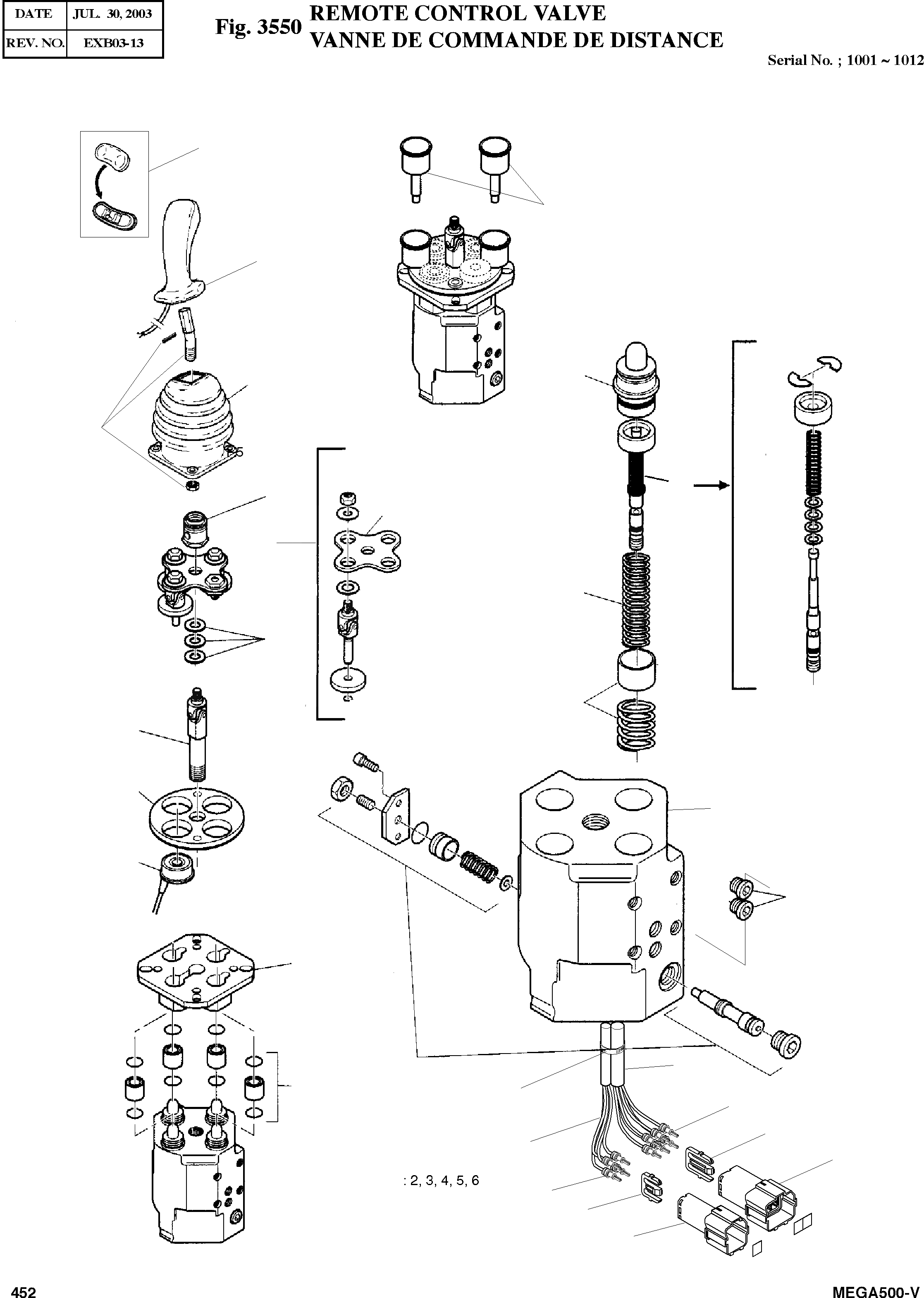 | DATE | JUL. 30, 2003 |
|---|---|
| REV. NO. | EXB03-13 |

Fig. 3550 REMOTE CONTROL VALVE
VANNE DE COMMANDE DE DISTANCE

Serial No. ; 1001 ~ 1012

5

: 2, 3, 4, 5, 6

452

MEGA500-V