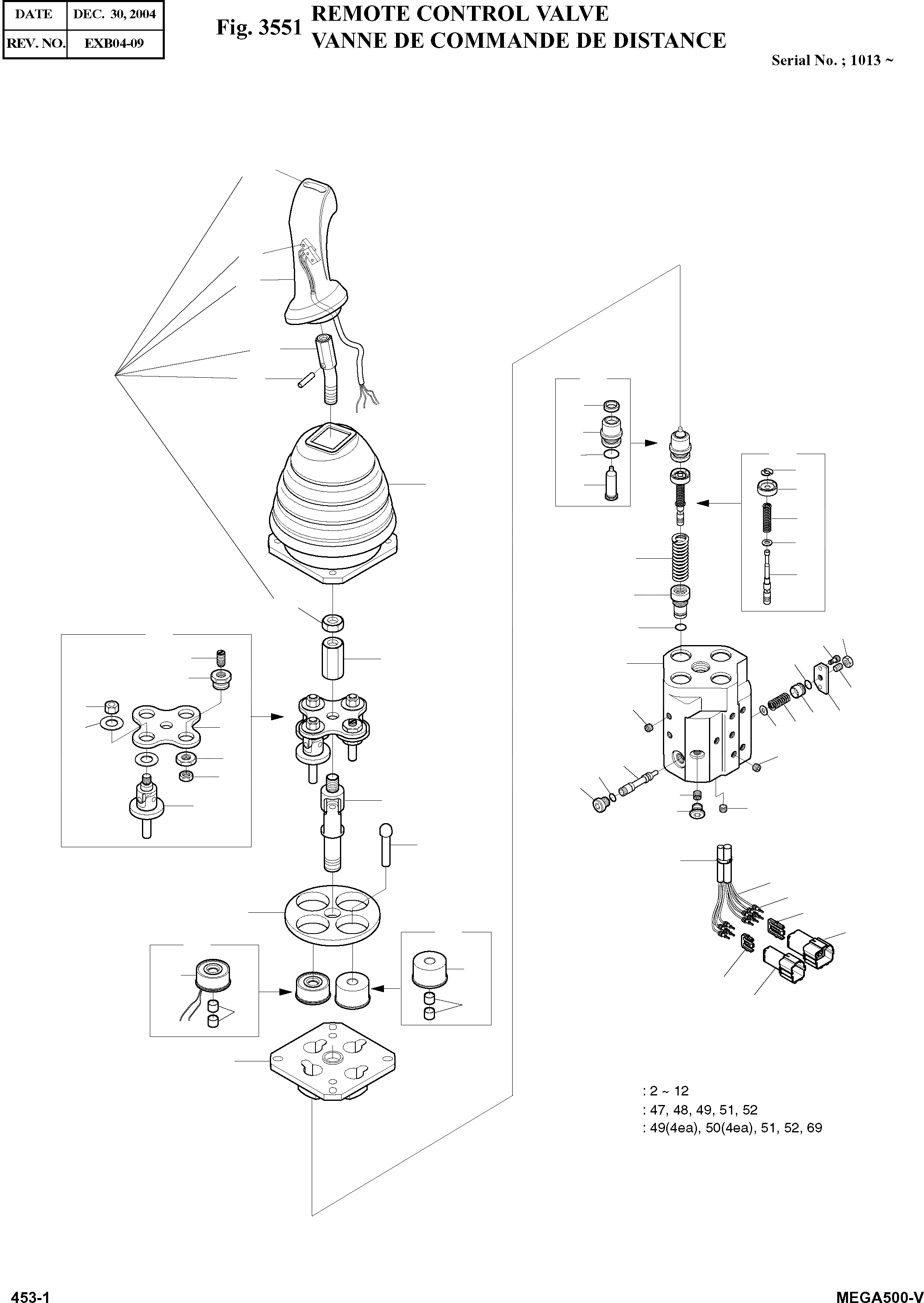 | DATE | DEC. 30, 2004 |
|---|---|
| REV. NO. | EXB04-09 |

Fig. 3551 REMOTE CONTROL VALVE
VANNE DE COMMANDE DE DISTANCE

Serial No. ; 1013 ~

: 2 ~ 12
: 47, 48, 49, 51, 52
: 49(4ea), 50(4ea), 51, 52, 69

453-1

MEGA500-V