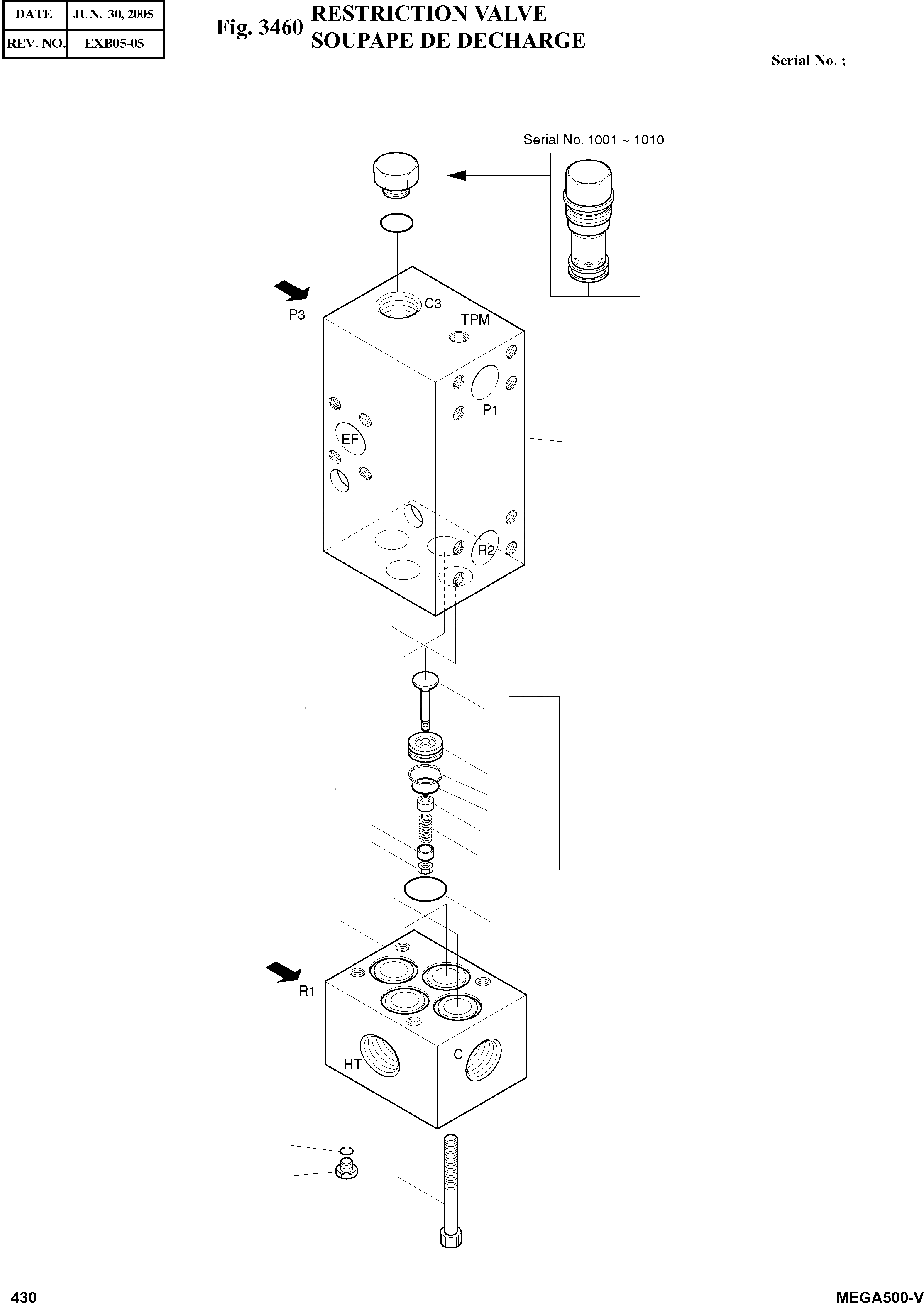 | DATE | JUN. 30, 2005 |
|---|---|
| REV. NO. | EXB05-05 |

Fig. 3460 RESTRICTION VALVE
SOUPAPE DE DECHARGE

Serial No. ;

Serial No. 1001 ~ 1010

P3

C3

TPM

P1

EF

R2

R1

HT

C

430

MEGA500-V