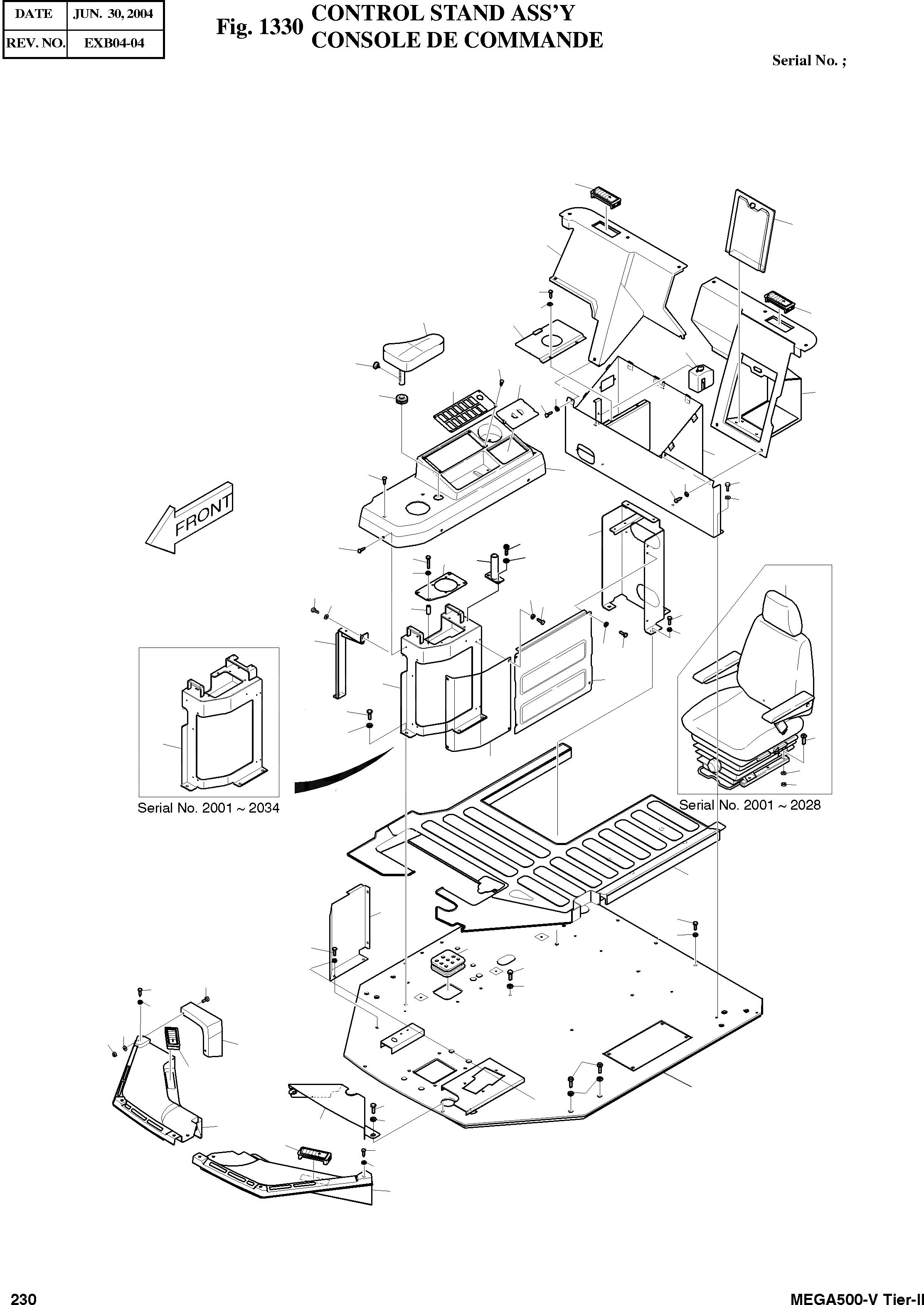 | DATE | JUN. 30, 2004 |
|---|---|
| REV. NO. | EXB04-04 |

Fig. 1330 CONTROL STAND ASS'Y
CONSOLE DE COMMANDE

Serial No. ;

FRONT

Serial No. 2001 ~ 2034

Serial No. 2001 ~ 2028

230

MEGA500-V Tier-II