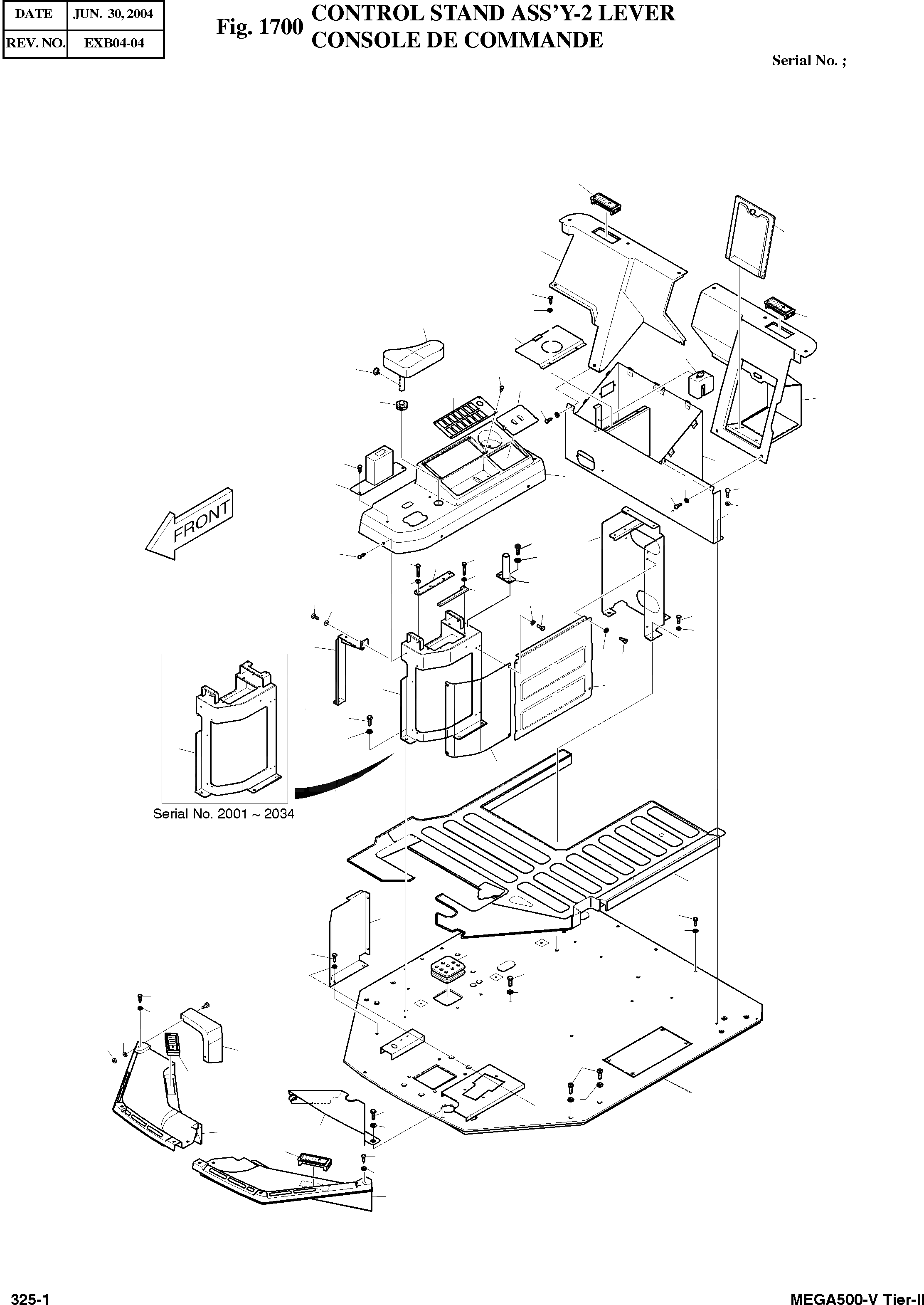 | DATE | JUN. 30, 2004 |
|---|---|
| REV. NO. | EXB04-04 |

Fig. 1700 CONTROL STAND ASS'Y-2 LEVER
CONSOLE DE COMMANDE

Serial No. ;

FRONT

Serial No. 2001 ~ 2034

325-1

MEGA500-V Tier-II