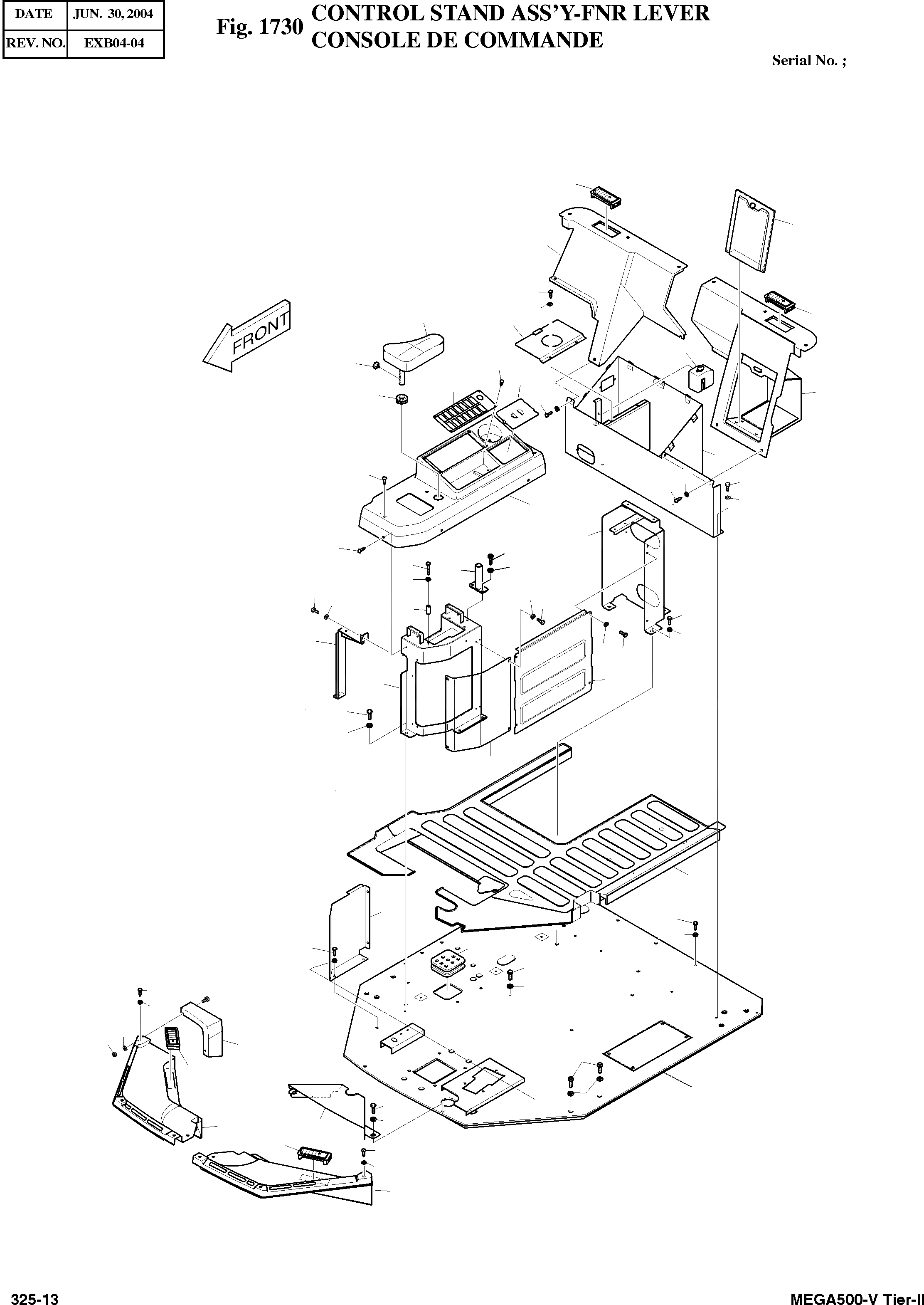 | DATE | JUN. 30, 2004 |
|---|---|
| REV. NO. | EXB04-04 |

Fig. 1730 CONTROL STAND ASS'Y-FNR LEVER
CONSOLE DE COMMANDE

Serial No. ;

FRONT

325-13

MEGA500-V Tier-II