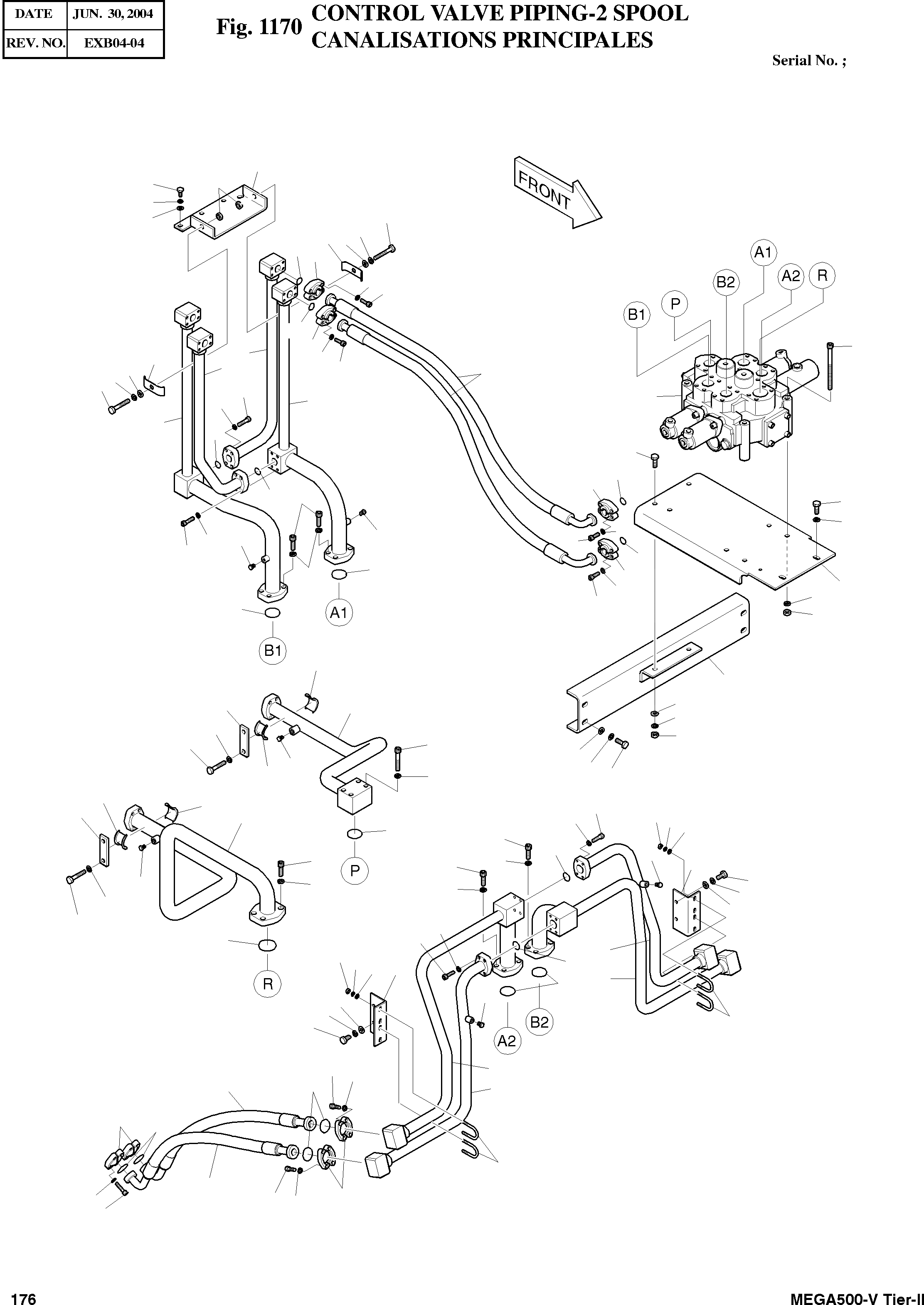 | DATE | JUN. 30, 2004 |
|---|---|
| REV. NO. | EXB04-04 |

Fig. 1170 CONTROL VALVE PIPING-2 SPOOL
CANALISATIONS PRINCIPALES

Serial No. ;

FRONT

A1

B2

A2

R

P

B1

A1

B1

P

R

B2

A2

176

MEGA500-V Tier-II