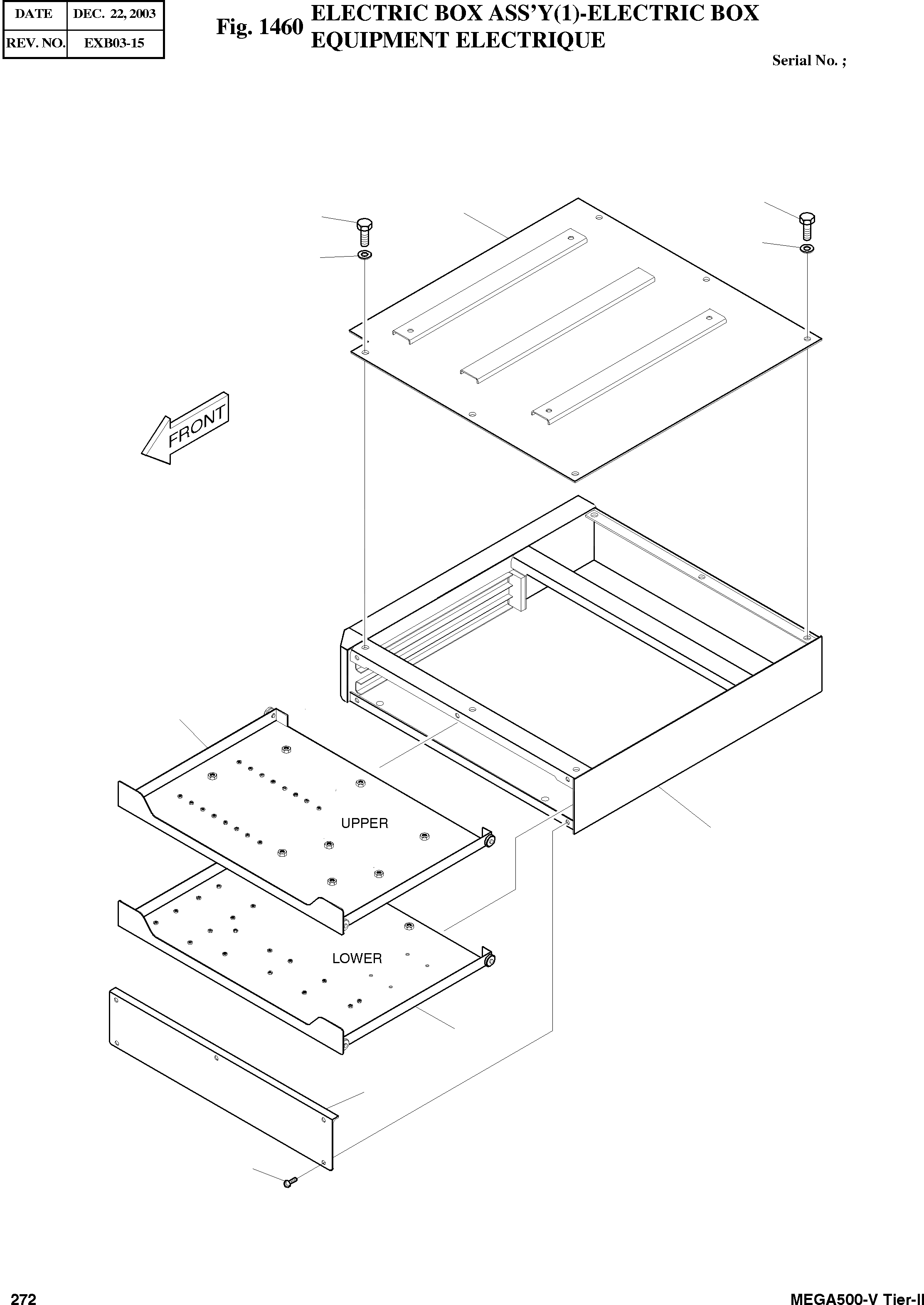 | DATE | DEC. 22, 2003 |
|---|---|
| REV. NO. | EXB03-15 |

Fig. 1460 ELECTRIC BOX ASS'Y(1)-ELECTRIC BOX
EQUIPMENT ELECTRIQUE

Serial No. ;

FRONT

UPPER

LOWER

272

MEGA500-V Tier-II