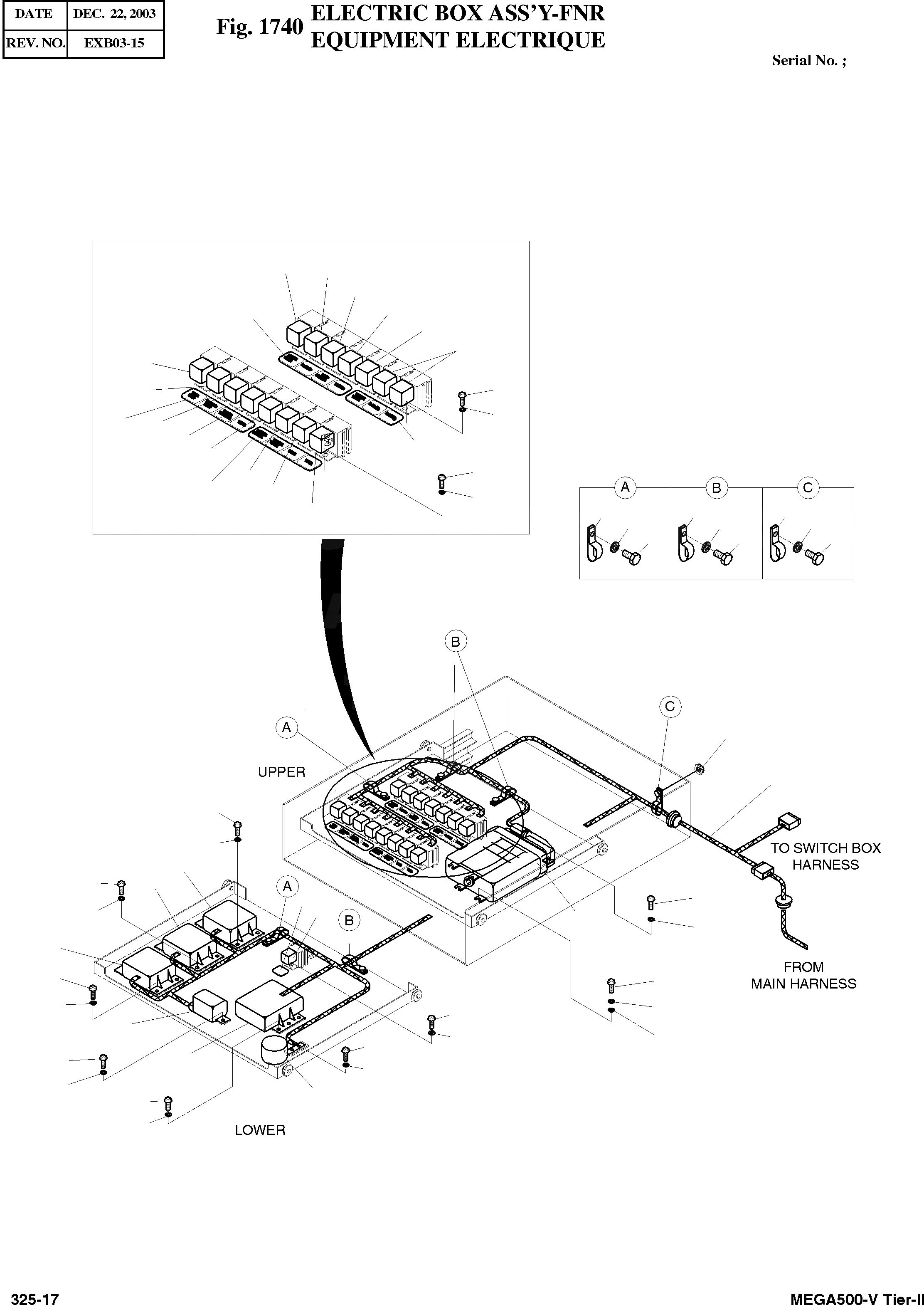 | DATE | DEC. 22, 2003 |
|---|---|
| REV. NO. | EXB03-15 |

Fig. 1740 ELECTRIC BOX ASS'Y-FNR
EQUIPMENT ELECTRIQUE

Serial No. ;

A B C

B

C

A

UPPER

TO SWITCH BOX HARNESS

A

B

FROM MAIN HARNESS

LOWER

325-17

MEGA500-V Tier-II