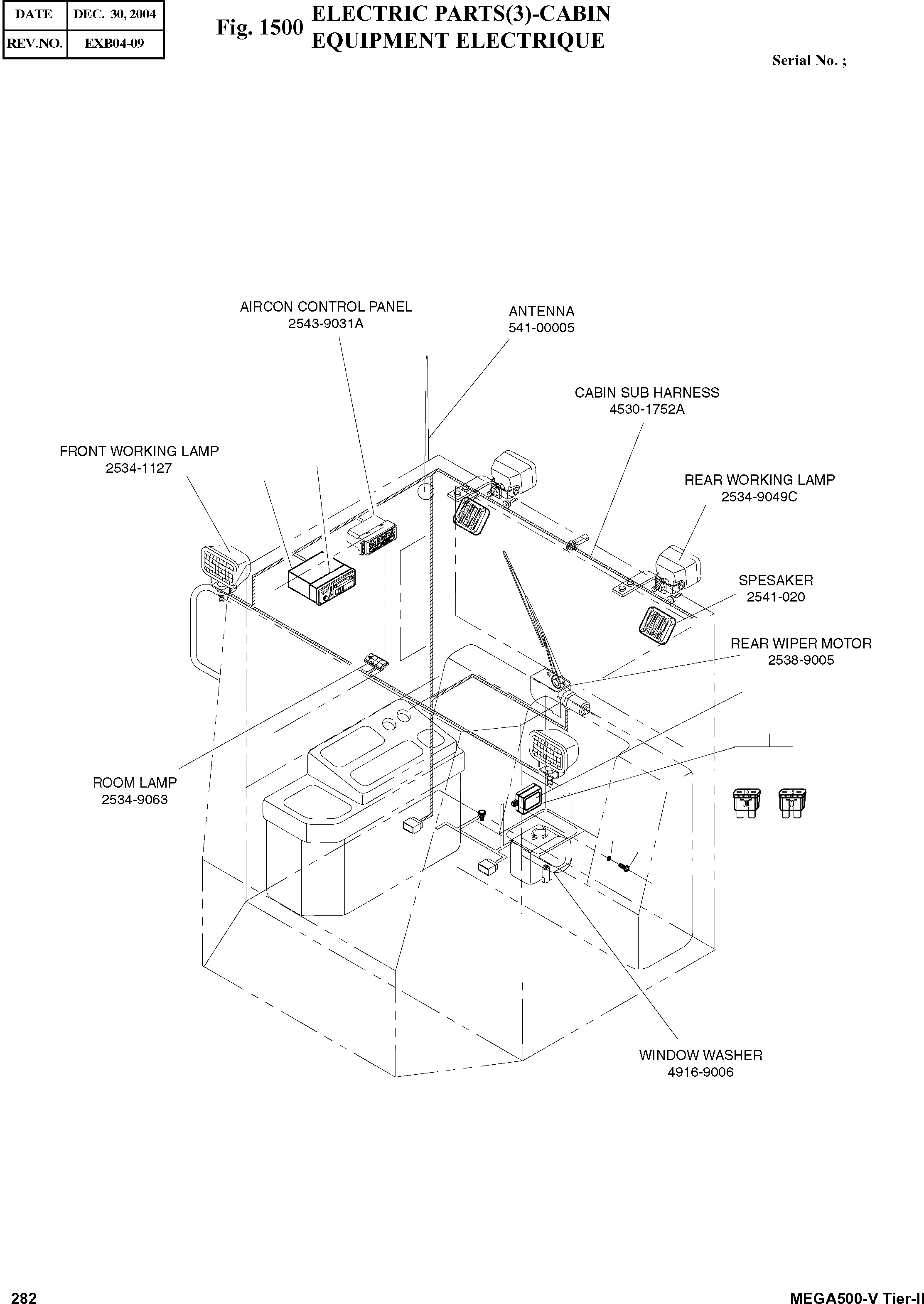 | DATE | DEC. 30, 2004 |
|---|---|
| REV.NO. | EXB04-09 |

Fig. 1500 ELECTRIC PARTS(3)-CABIN
EQUIPMENT ELECTRIQUE

Serial No. ;

AIRCON CONTROL PANEL
2543-9031A

ANTENNA
541-00005

CABIN SUB HARNESS
4530-1752A

FRONT WORKING LAMP
2534-1127

REAR WORKING LAMP
2534-9049C

SPESAKER
2541-020

REAR WIPER MOTOR
2538-9005

ROOM LAMP
2534-9063

10

15

WINDOW WASHER
4916-9006

282

MEGA500-V Tier-II