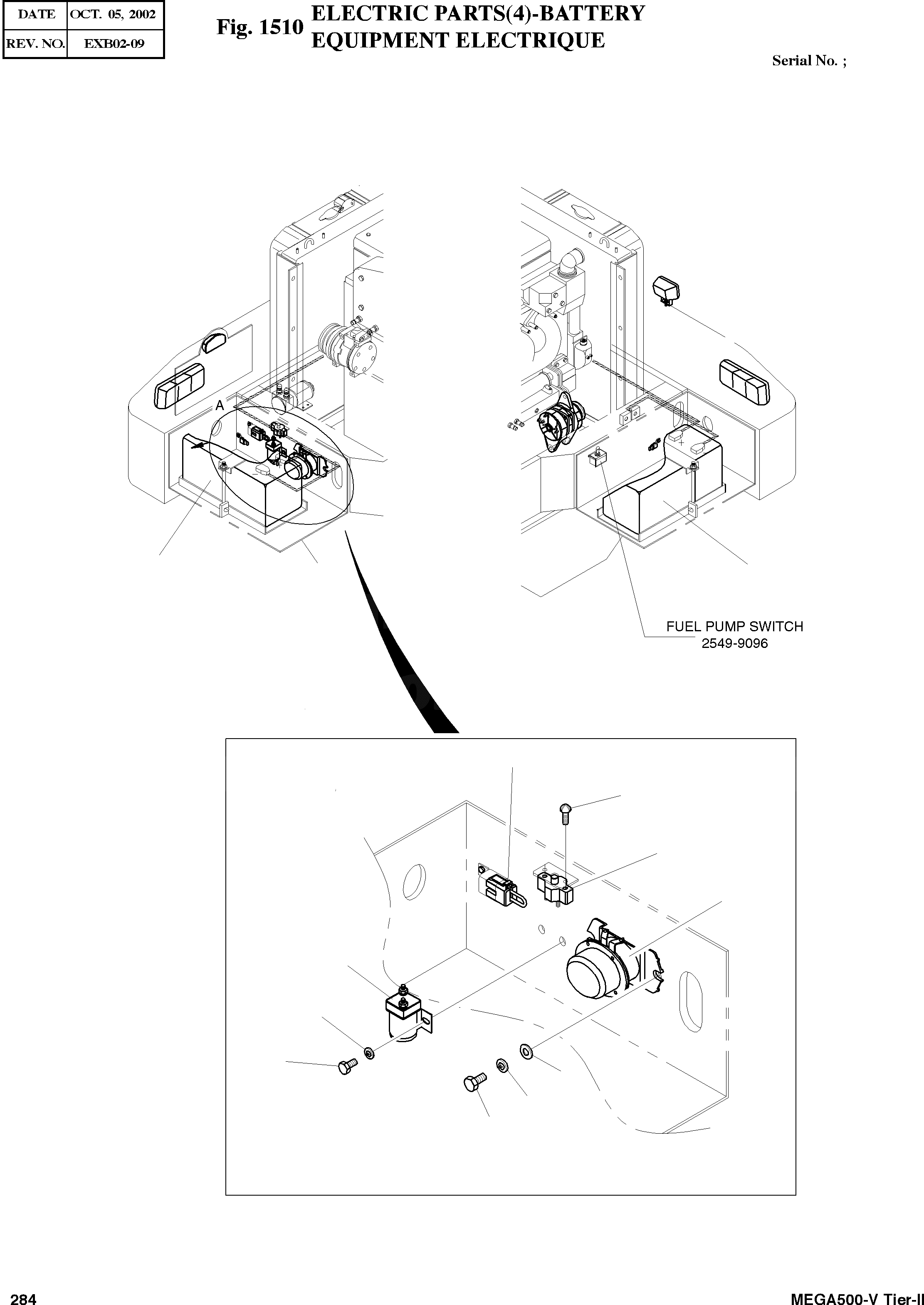 | DATE | OCT. 05, 2002 |
|---|---|
| REV. NO. | EXB02-09 |

Fig. 1510 ELECTRIC PARTS(4)-BATTERY
EQUIPMENT ELECTRIQUE

Serial No. ;

A

FUEL PUMP SWITCH
2549-9096

284

MEGA500-V Tier-II