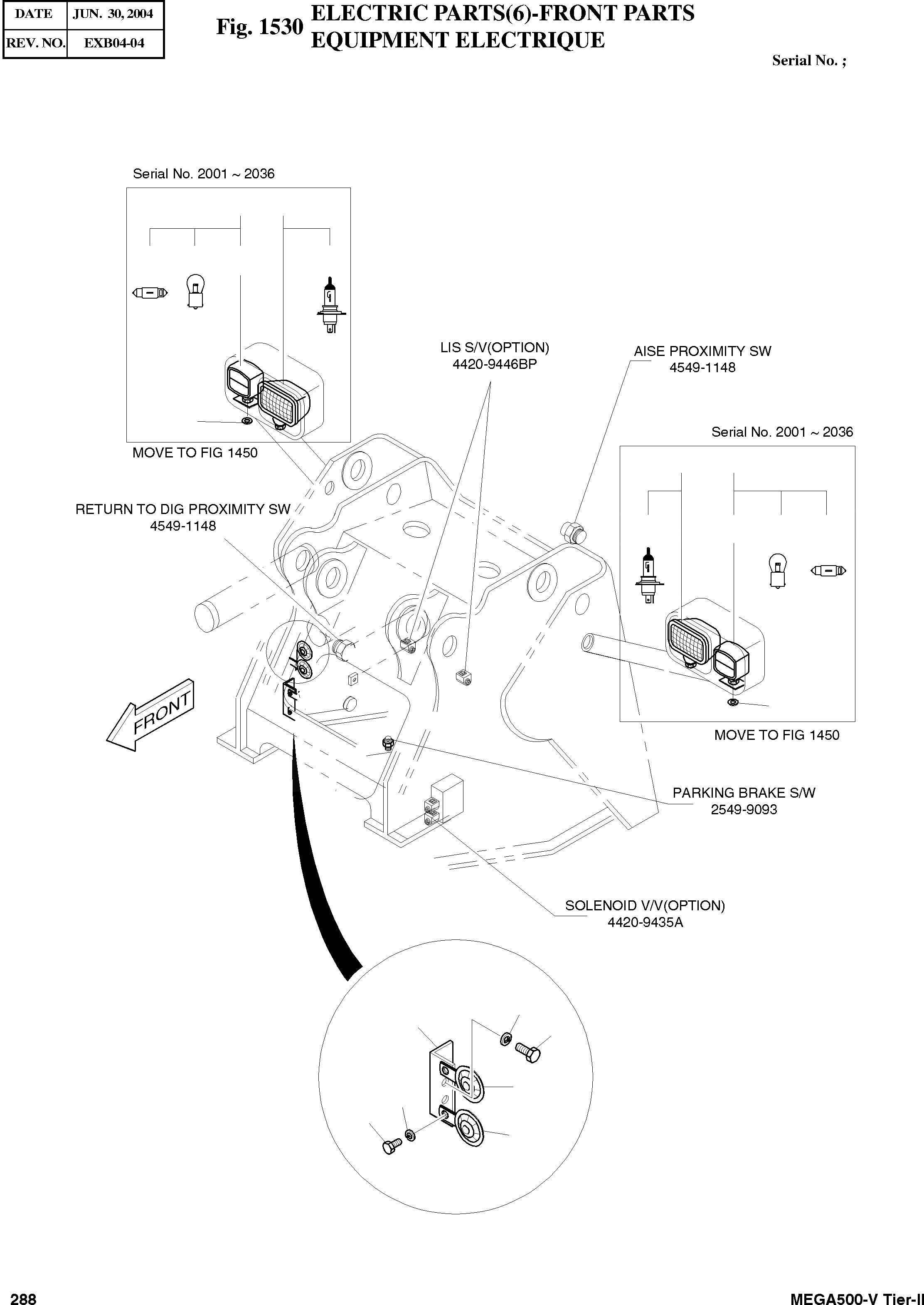 | DATE | JUN. 30, 2004 |
|---|---|
| REV. NO. | EXB04-04 |

Fig. 1530 ELECTRIC PARTS(6)-FRONT PARTS
EQUIPMENT ELECTRIQUE

Serial No. ;

Serial No. 2001 ~ 2036

MOVE TO FIG 1450

LIS S/V(OPTION)
4420-9446BP

AISE PROXIMITY SW
4549-1148

Serial No. 2001 ~ 2036

RETURN TO DIG PROXIMITY SW
4549-1148

FRONT

MOVE TO FIG 1450

PARKING BRAKE S/W
2549-9093

SOLENOID V/V(OPTION)
4420-9435A

288

MEGA500-V Tier-II