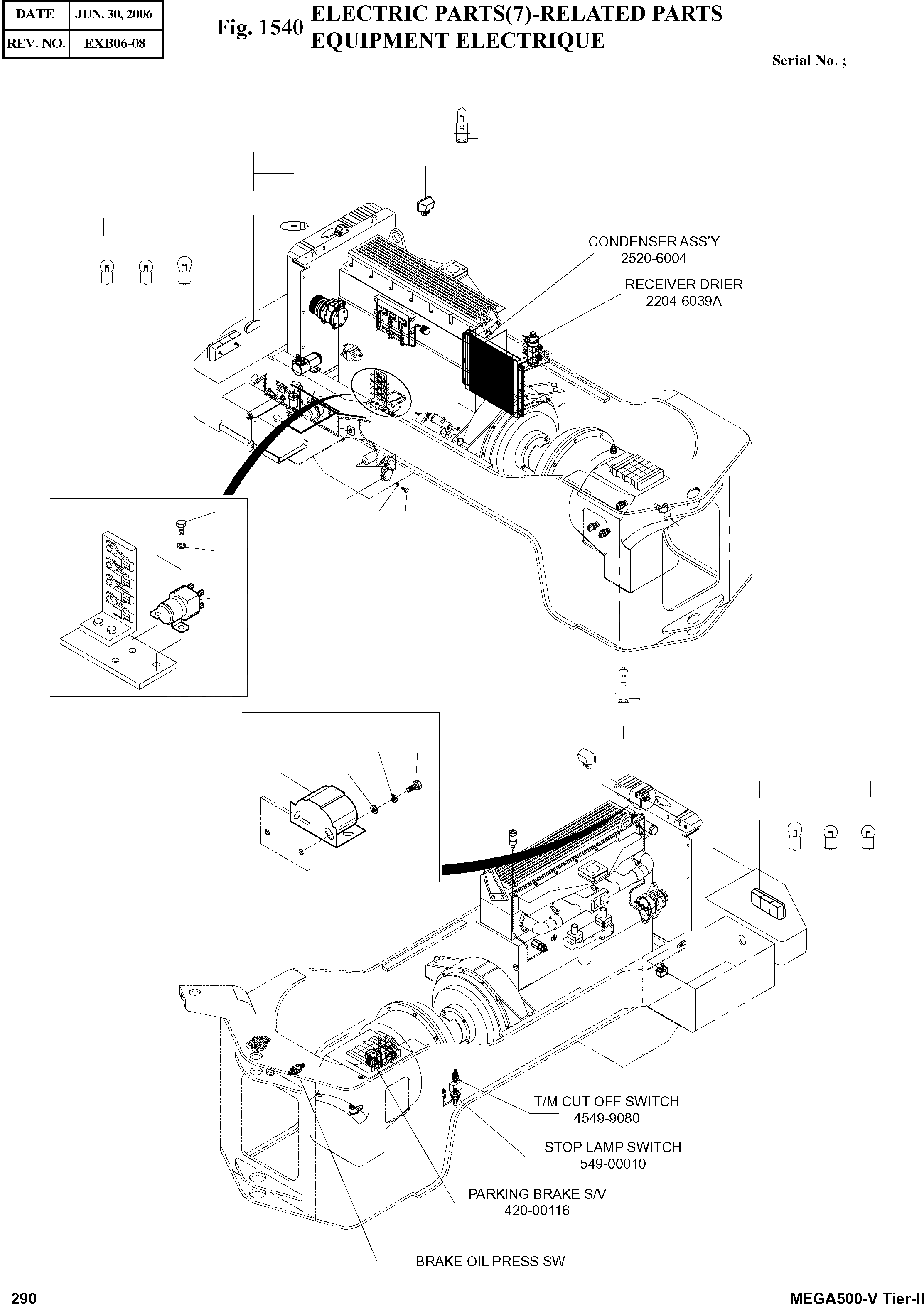 | DATE | JUN. 30, 2006 |
|---|---|
| REV. NO. | EXB06-08 |

Fig. 1540 ELECTRIC PARTS(7)-RELATED PARTS
EQUIPMENT ELECTRIQUE

Serial No. ;

CONDENSER ASS'Y
2520-6004

RECEIVER DRIER
2204-6039A

T/M CUT OFF SWITCH
4549-9080

STOP LAMP SWITCH
549-00010

PARKING BRAKE S/V
420-00116

BRAKE OIL PRESS SW

290

MEGA500-V Tier-II