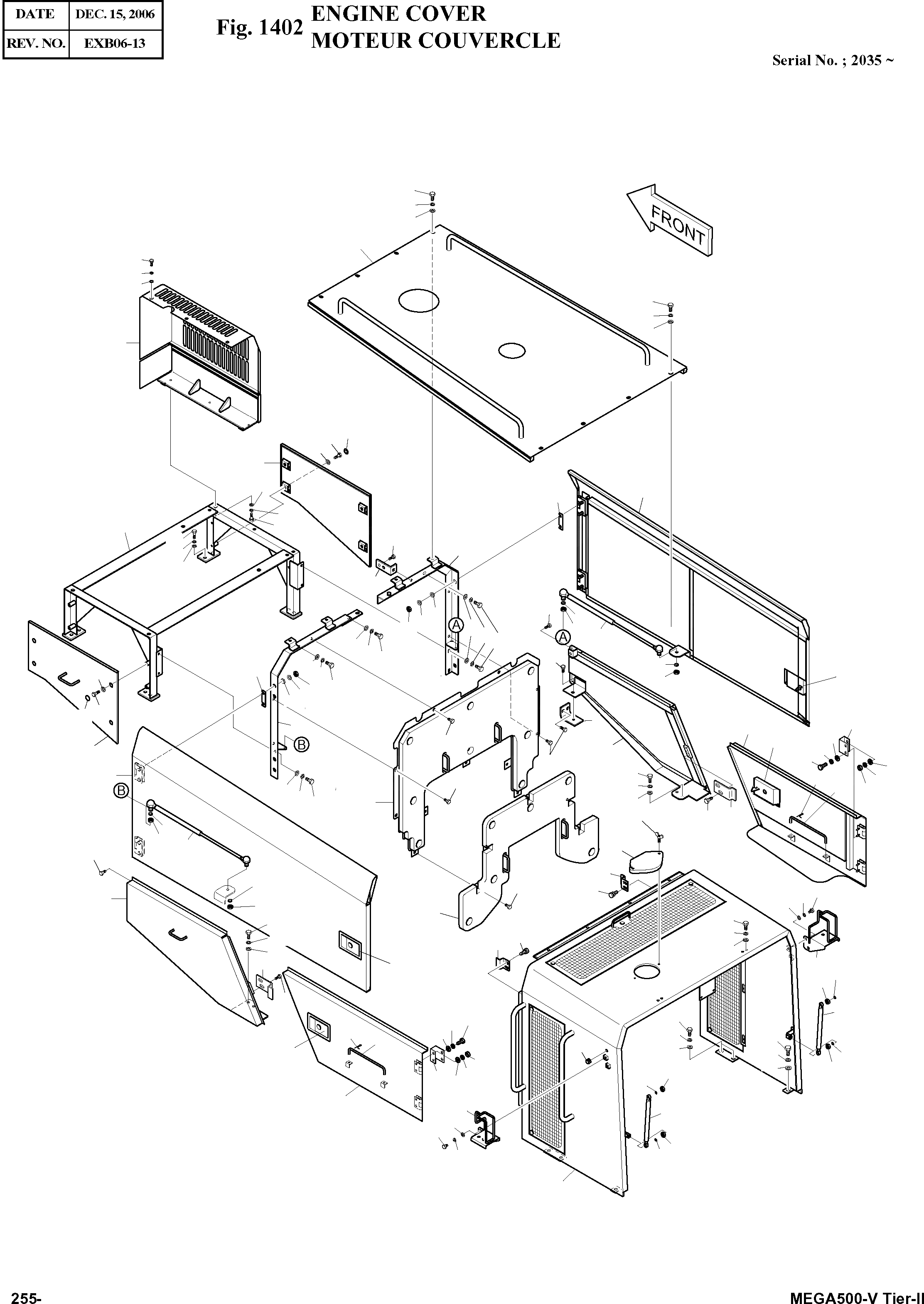 | DATE | DEC. 15, 2006 |
|---|---|
| REV. NO. | EXB06-13 |

Fig. 1402 ENGINE COVER
MOTEUR COUVERCLE

Serial No. ; 2035 ~

FRONT

A

A

B

B

255-

MEGA500-V Tier-II