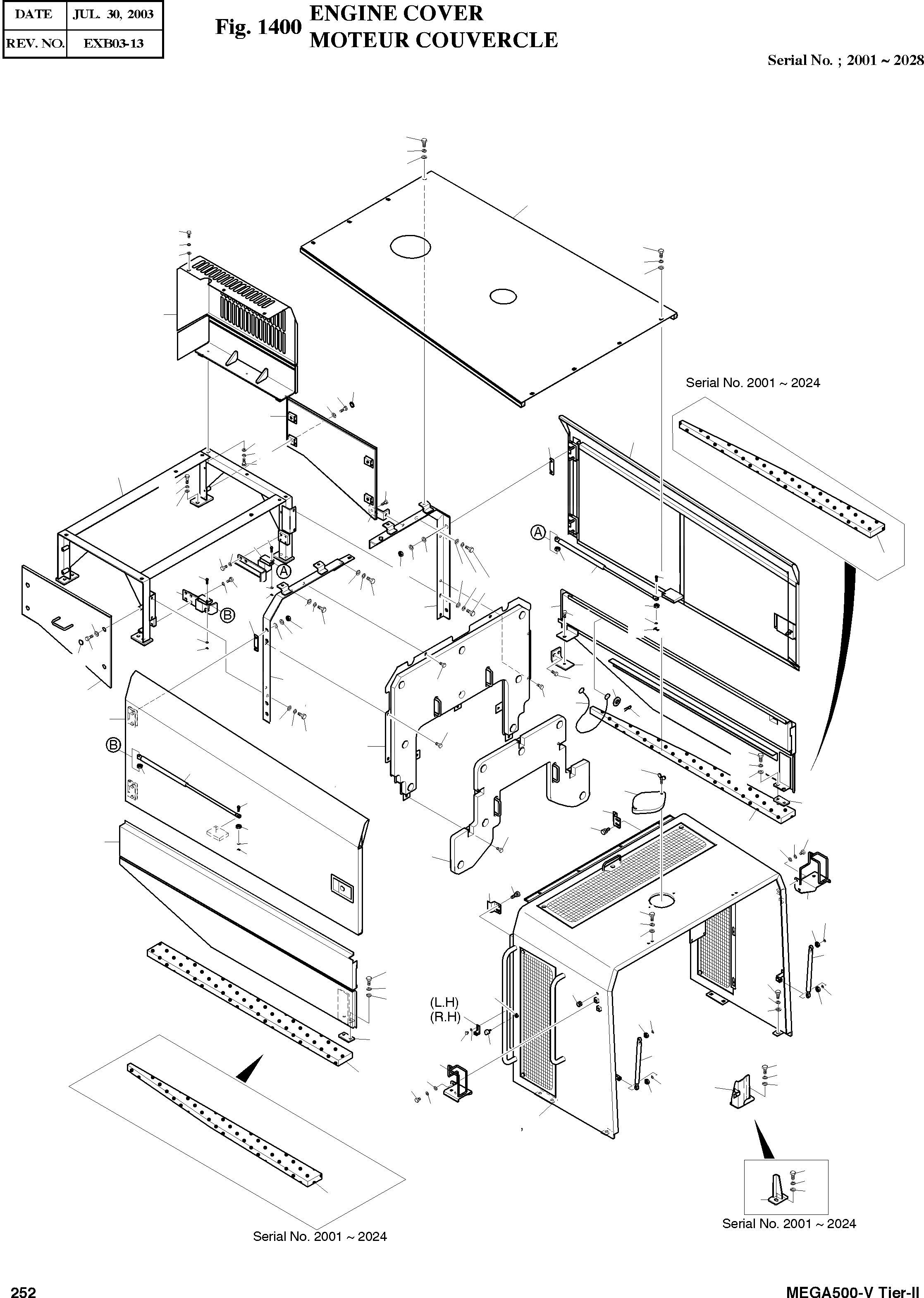 | DATE | JUL. 30, 2003 |
|---|---|
| REV. NO. | EXB03-13 |

Fig. 1400 ENGINE COVER
MOTEUR COUVERCLE

Serial No. ; 2001 ~ 2028

Serial No. 2001 ~ 2024

A

A

B

B

(L.H)
(R.H)

Serial No. 2001 ~ 2024

Serial No. 2001 ~ 2024

252

MEGA500-V Tier-II