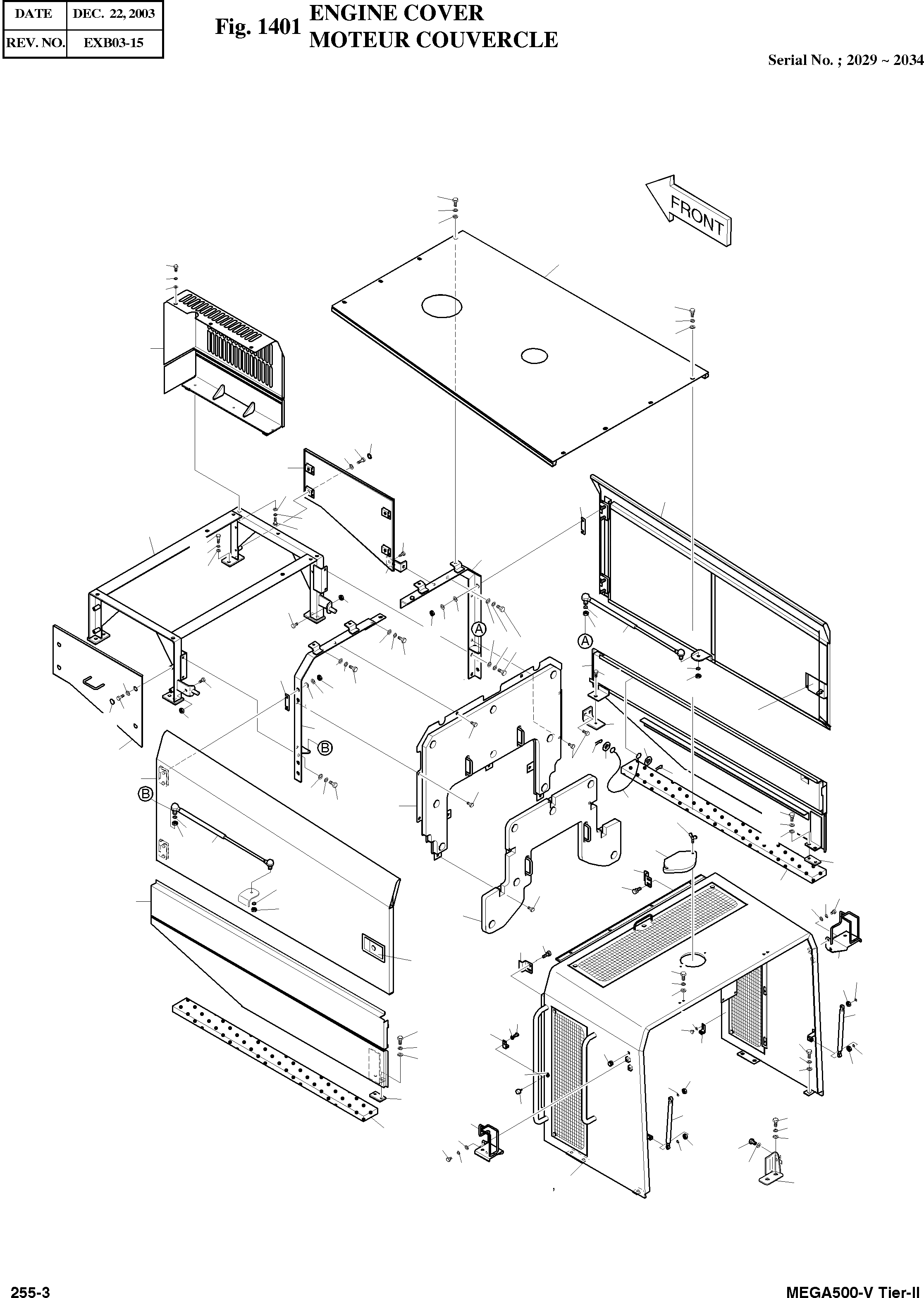 | DATE | DEC. 22, 2003 |
|---|---|
| REV. NO. | EXB03-15 |

Fig. 1401 ENGINE COVER
MOTEUR COUVERCLE

Serial No. ; 2029 ~ 2034

FRONT

A

A

B

B

255-3

MEGA500-V Tier-II