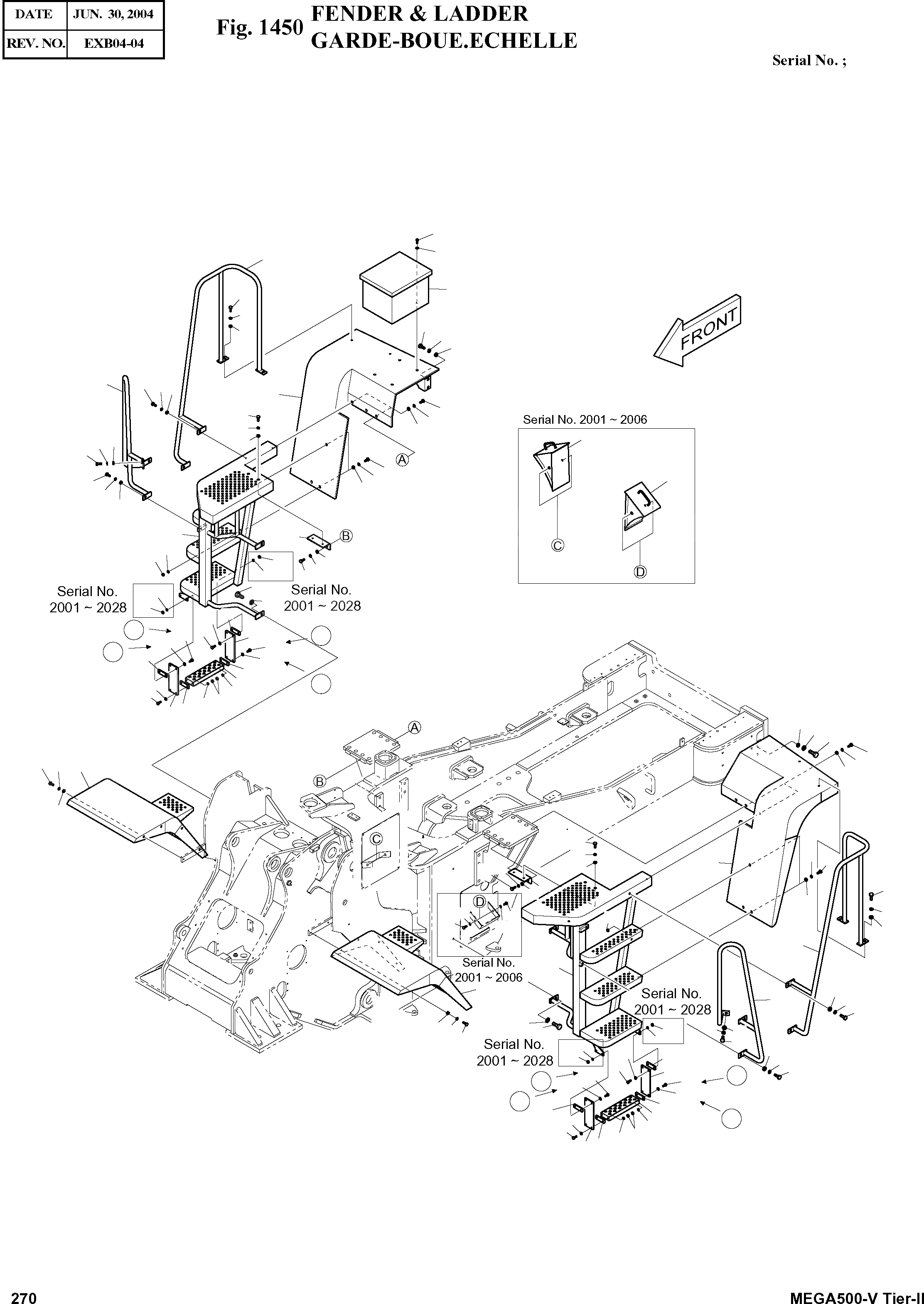 | DATE | JUN. 30, 2004 |
|---|---|
| REV. NO. | EXB04-04 |

Fig. 1450 FENDER & LADDER
GARDE-BOUE.ECHELLE

Serial No. ;

FRONT

Serial No. 2001 ~ 2006

C

D

A

B

Serial No. 2001 ~ 2028

Serial No. 2001 ~ 2028

A

B

C

D

Serial No. 2001 ~ 2006

Serial No. 2001 ~ 2028

Serial No. 2001 ~ 2028

270

MEGA500-V Tier-II