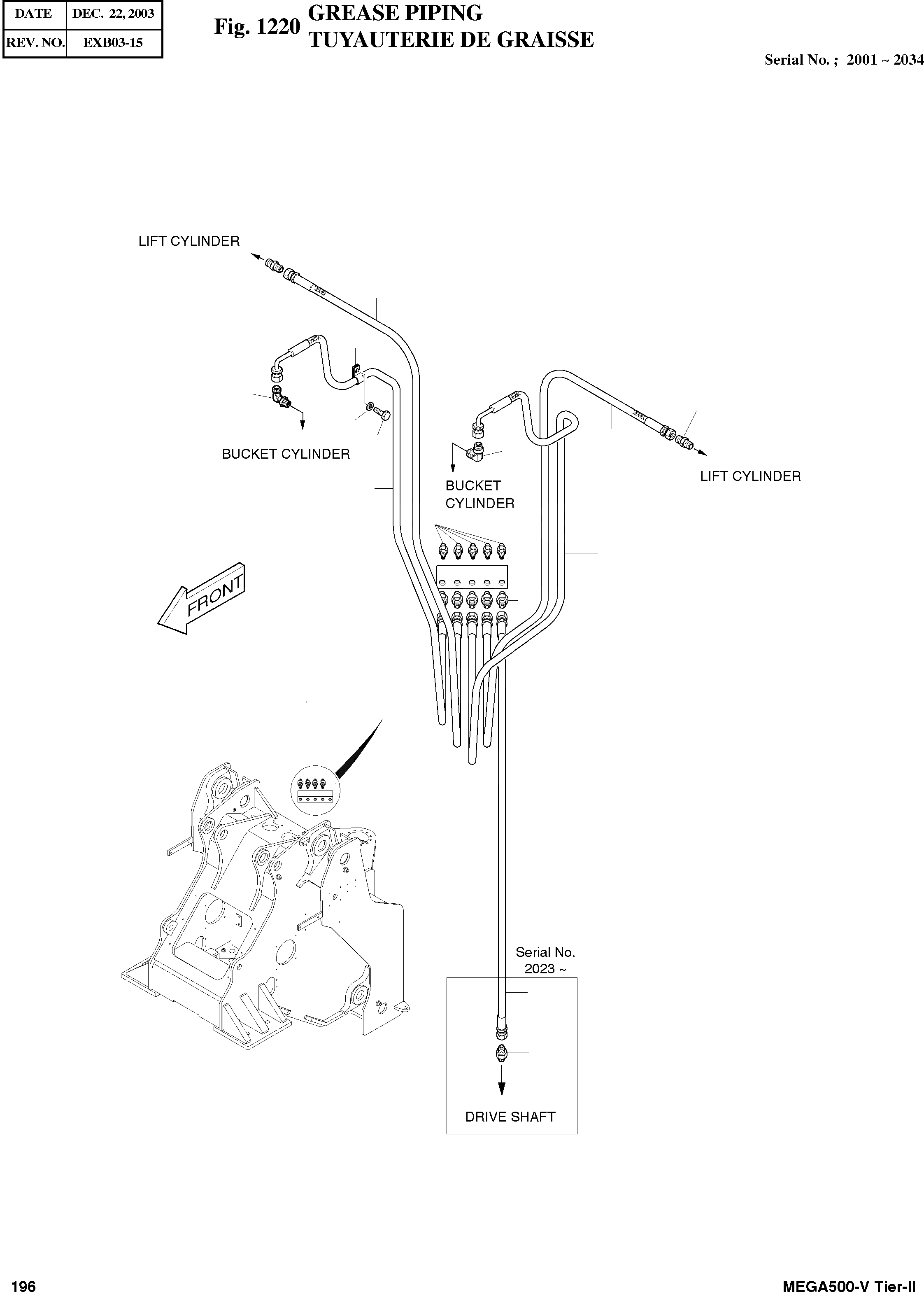 | DATE | DEC. 22, 2003 |
|---|---|
| REV. NO. | EXB03-15 |

Fig. 1220 GREASE PIPING
TUYAUTERIE DE GRAISSE

Serial No. ; 2001 ~ 2034

LIFT CYLINDER

BUCKET CYLINDER

BUCKET CYLINDER

LIFT CYLINDER

FRONT

Serial No. 2023 ~

DRIVE SHAFT

196

MEGA500-V Tier-II